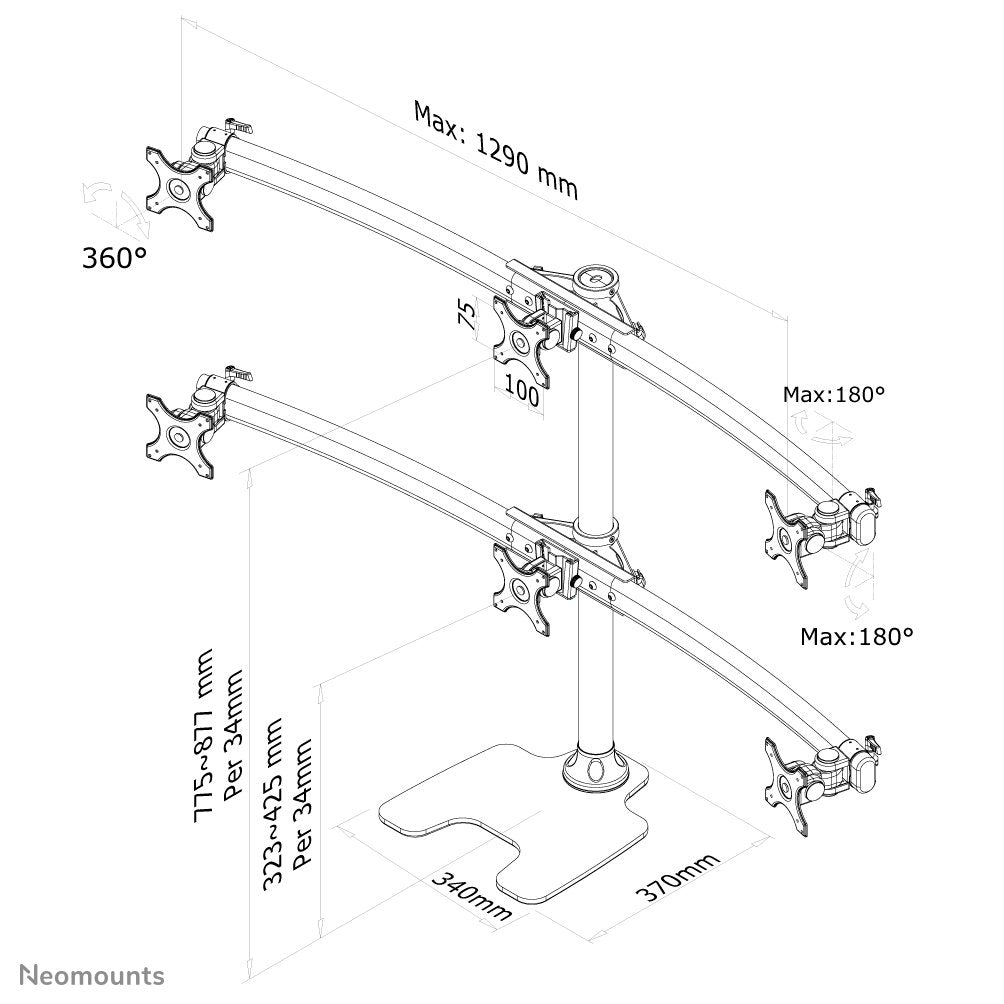 Max: 1290 mm

360°

75

100

Max:180°

Max:180°

775~877 mm
Per 34mm

323~425 mm
Per 34mm

340mm

370mm

Neomounts