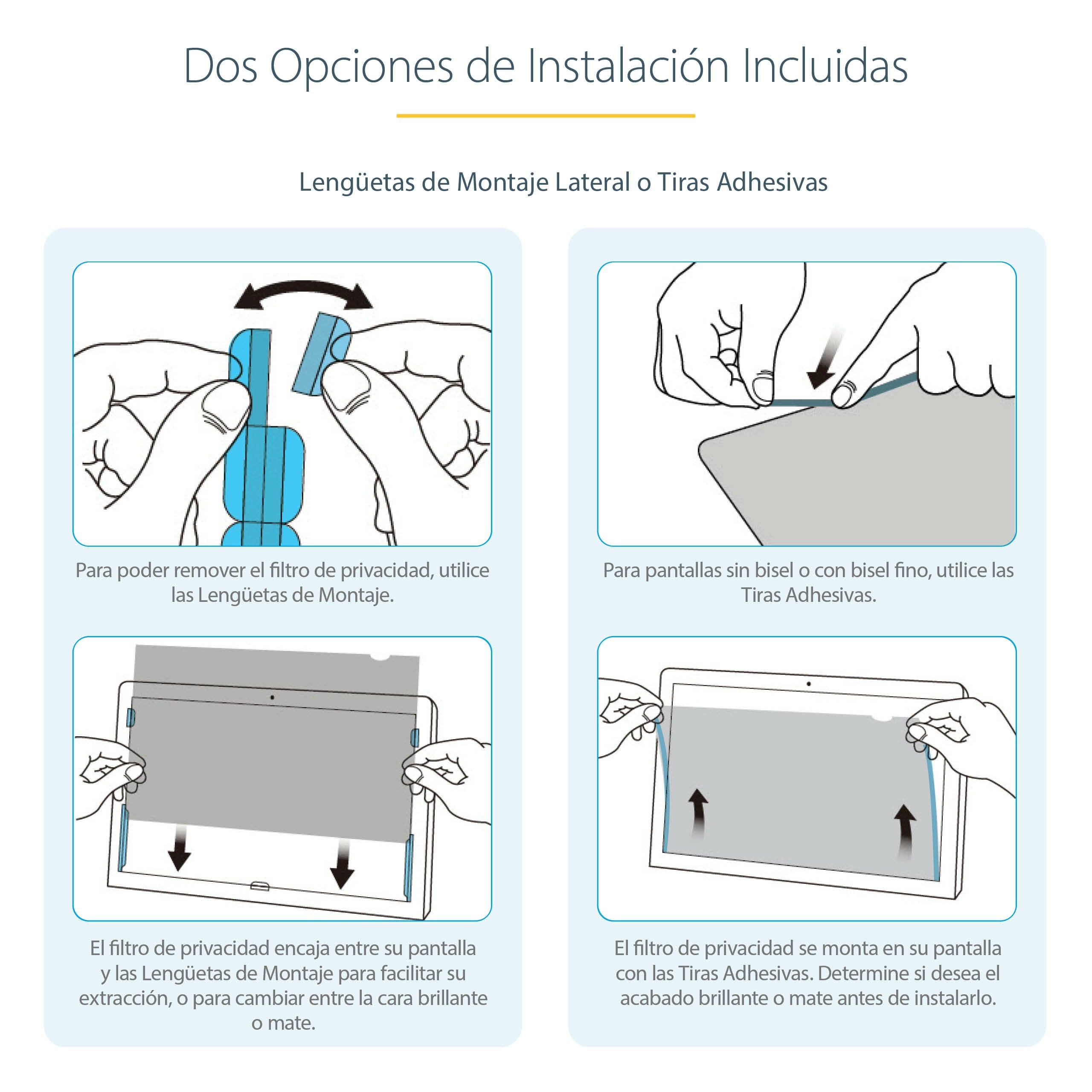 Dos Opciones de Instalación Incluidas

Lengüetas de Montaje Lateral o Tiras Adhesivas

Para poder remover el filtro de privacidad, utilice las Lengüetas de Montaje.

El filtro de privacidad encaja entre su pantalla y las Lengüetas de Montaje para facilitar su extracción, o para cambiar entre la cara brillante o mate.

Para pantallas sin bisel o con bisel fino, utilice las Tiras Adhesivas.

El filtro de privacidad se monta en su pantalla con las Tiras Adhesivas. Determine si desea el acabado brillante o mate antes de instalarlo.