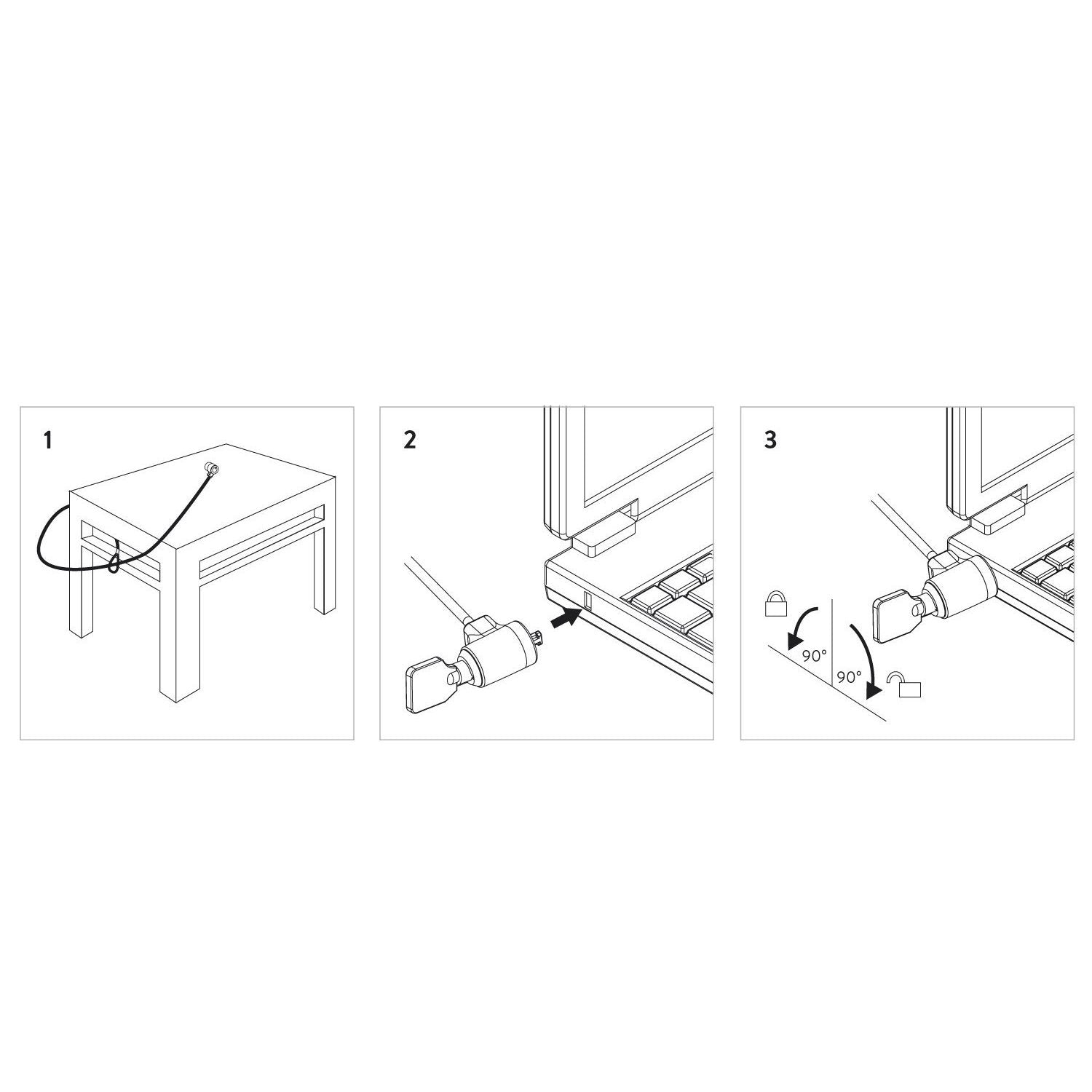 1

2

3

90°

90°