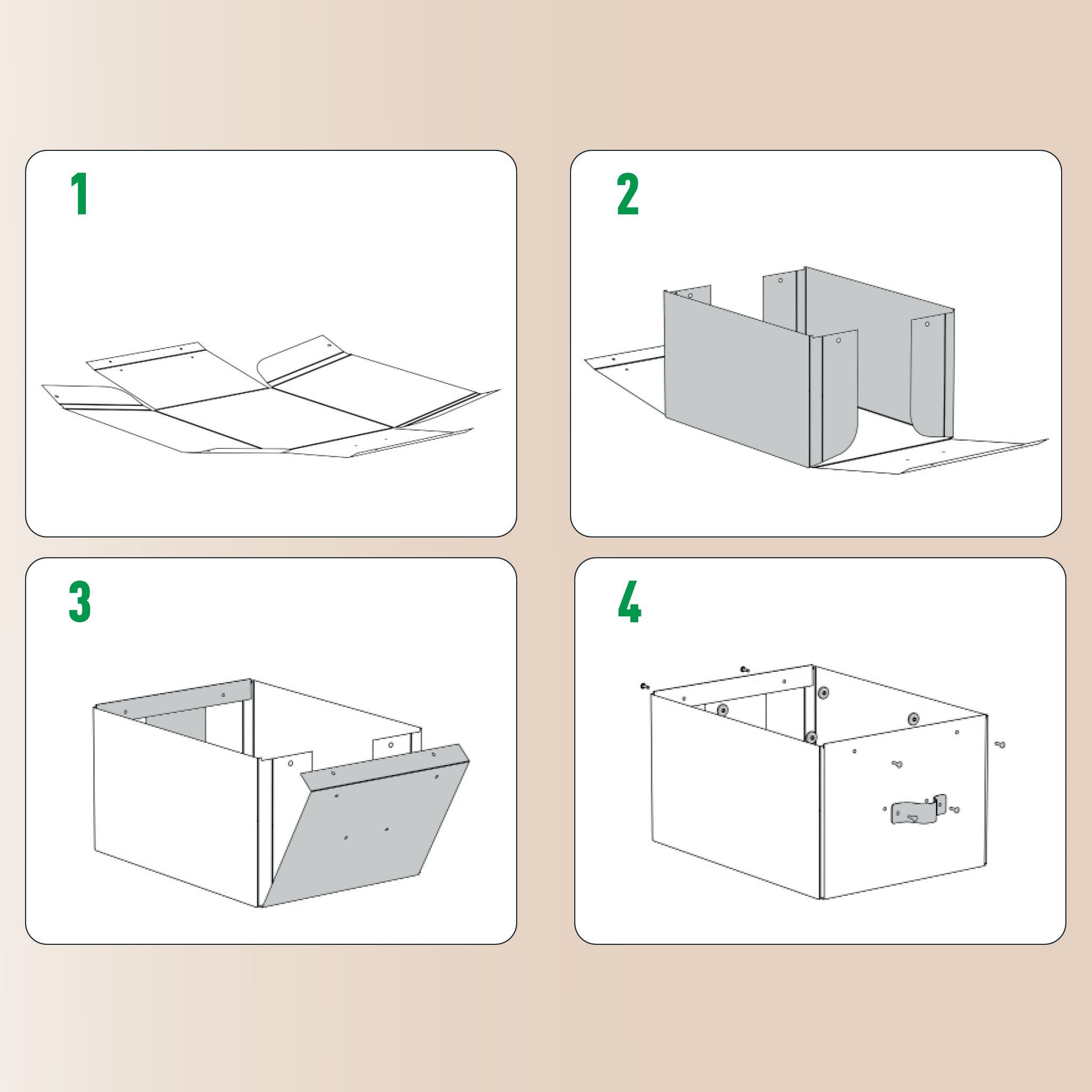 1

2

3

4