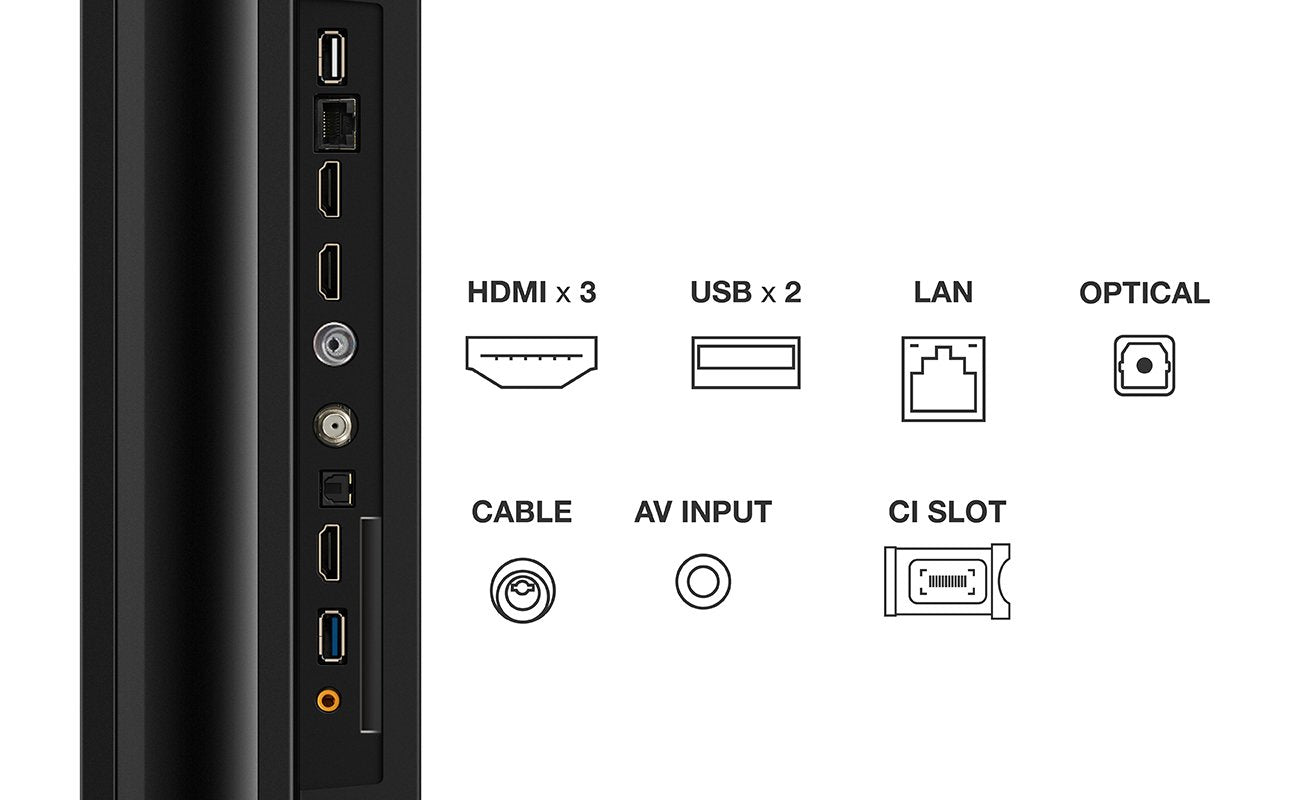 HDMI x 3
USB x 2
LAN
OPTICAL
CABLE
AV INPUT
CI SLOT