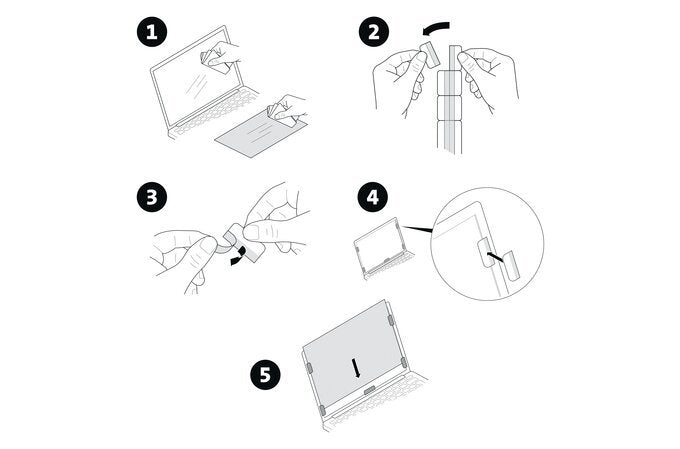 1

2

3

4

5