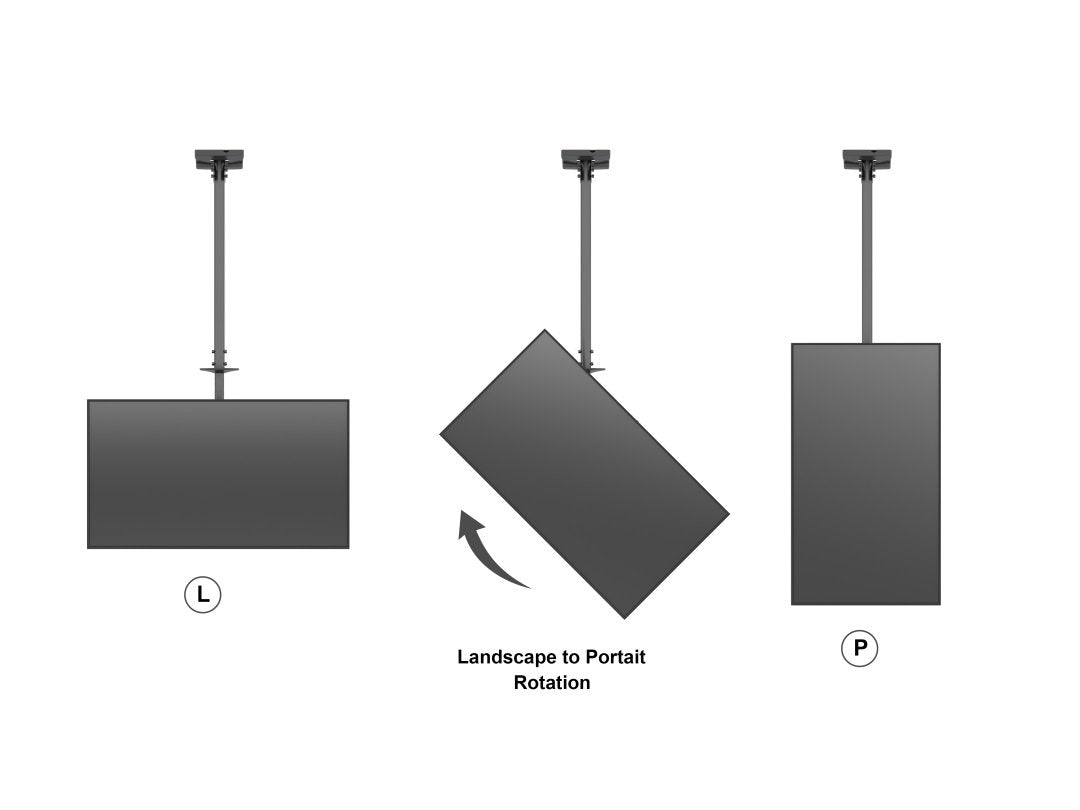 L

Landscape to Portait Rotation

P