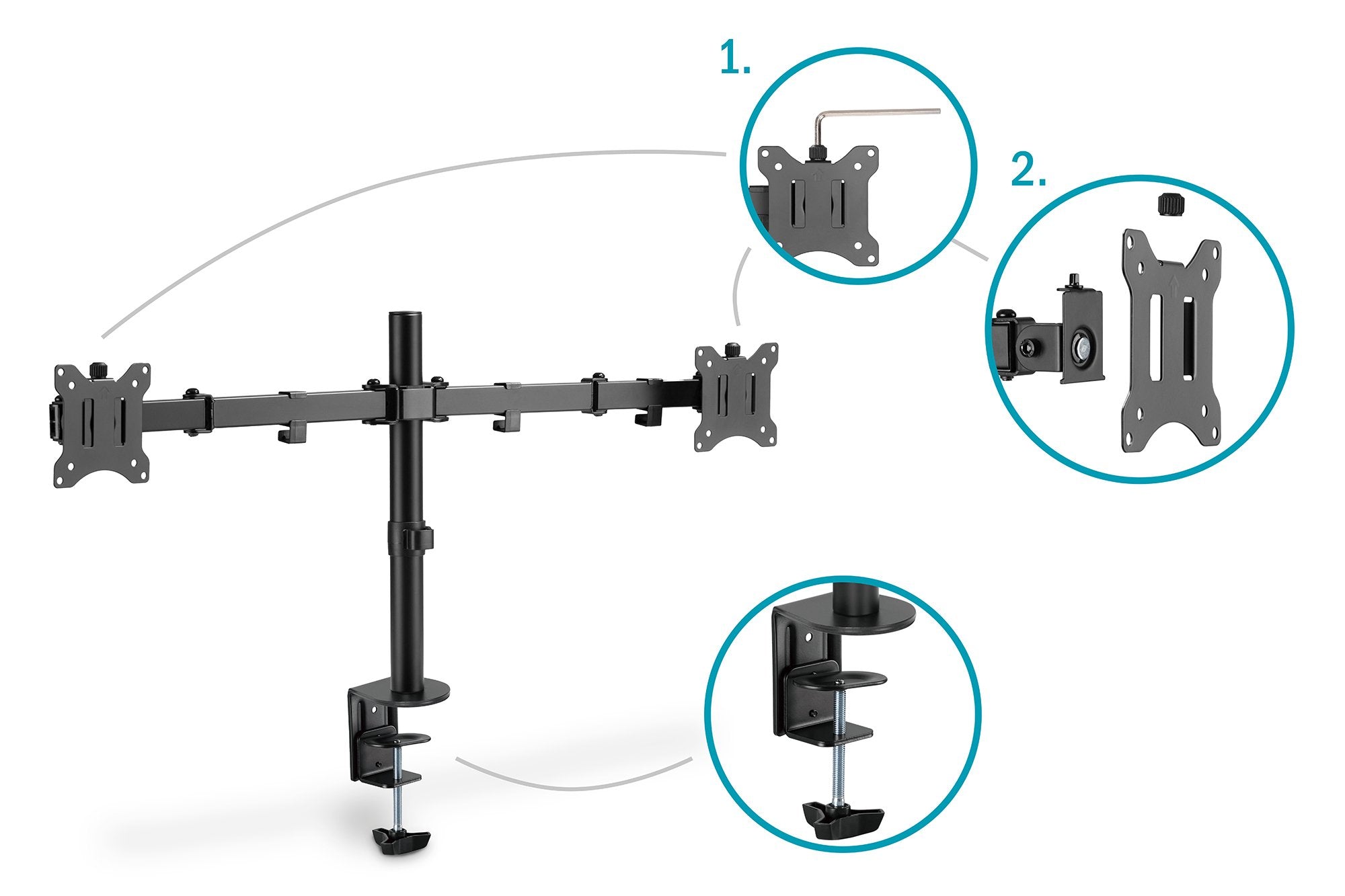 1.

2.