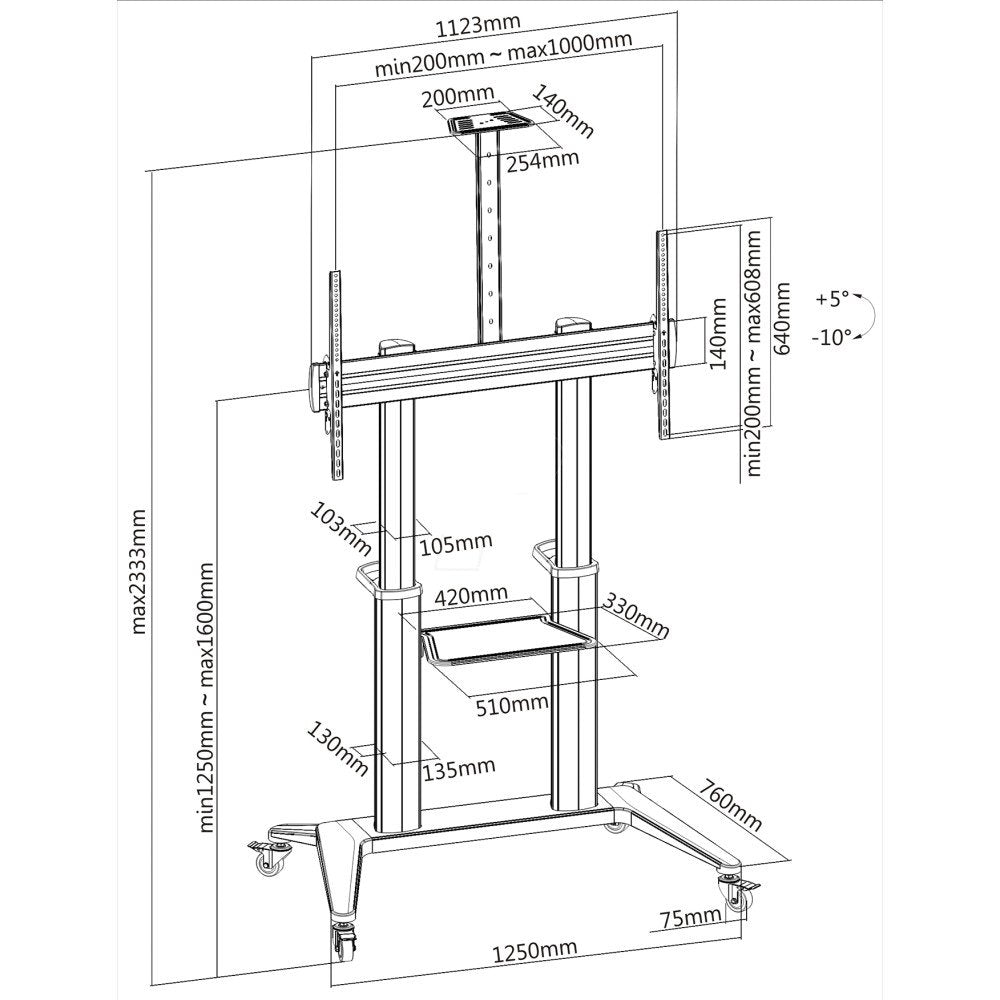 1123mm
min200mm ~ max1000mm
200mm
140mm
254mm
min200mm ~ max608mm
640mm
140mm
+5°
-10°
max2333mm
min1250mm ~ max1600mm
103mm
105mm
420mm
330mm
510mm
130mm
135mm
760mm
75mm
1250mm