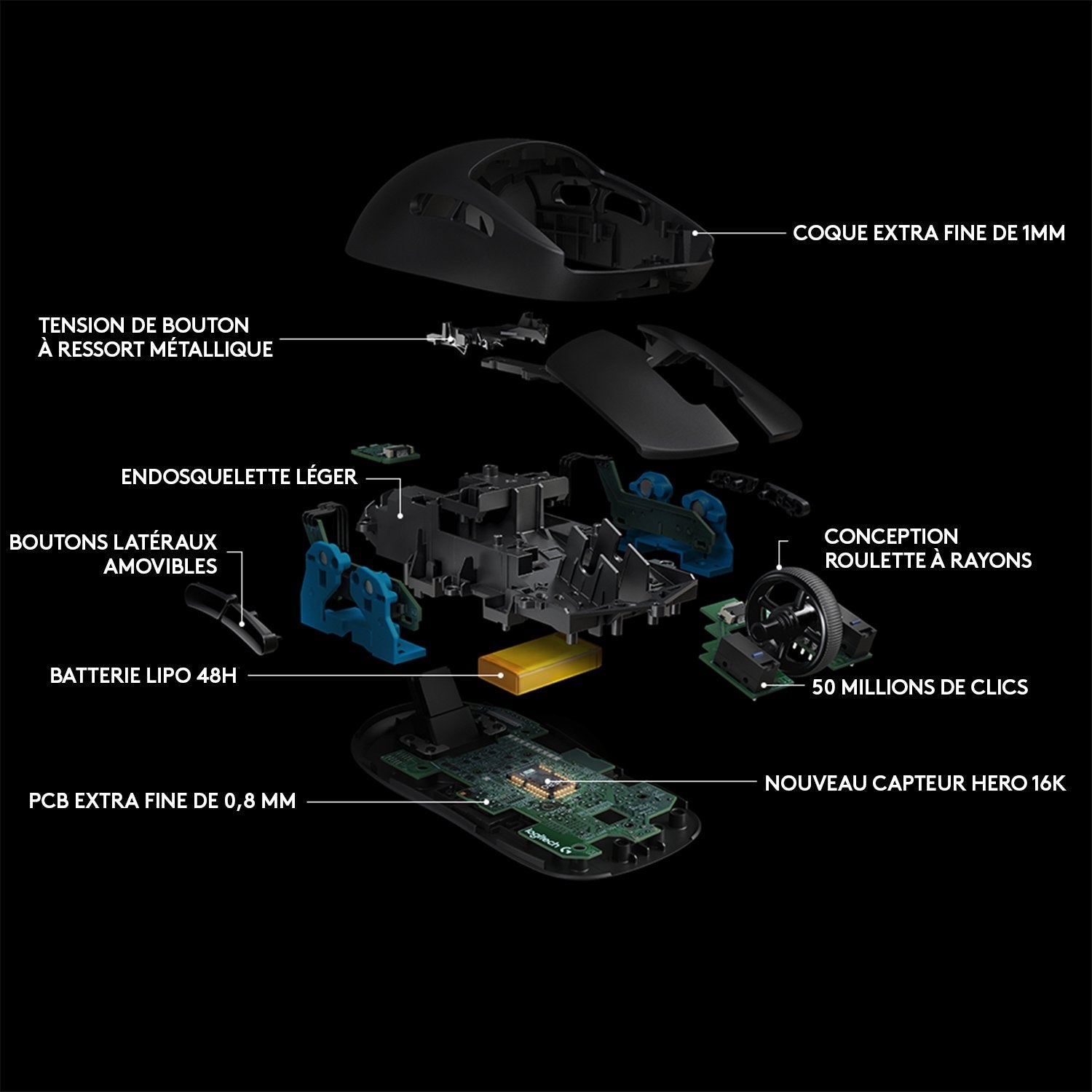 COQUE EXTRA FINE DE 1MM

TENSION DE BOUTON
À RESSORT MÉTALLIQUE

ENDOSQUELETTE LÉGER

BOUTONS LATÉRAUX
AMOVIBLES

CONCEPTION
ROULETTE À RAYONS

BATTERIE LIPO 48H

50 MILLIONS DE CLICS

NOUVEAU CAPTEUR HERO 16K

PCB EXTRA FINE DE 0,8 MM

logitech G