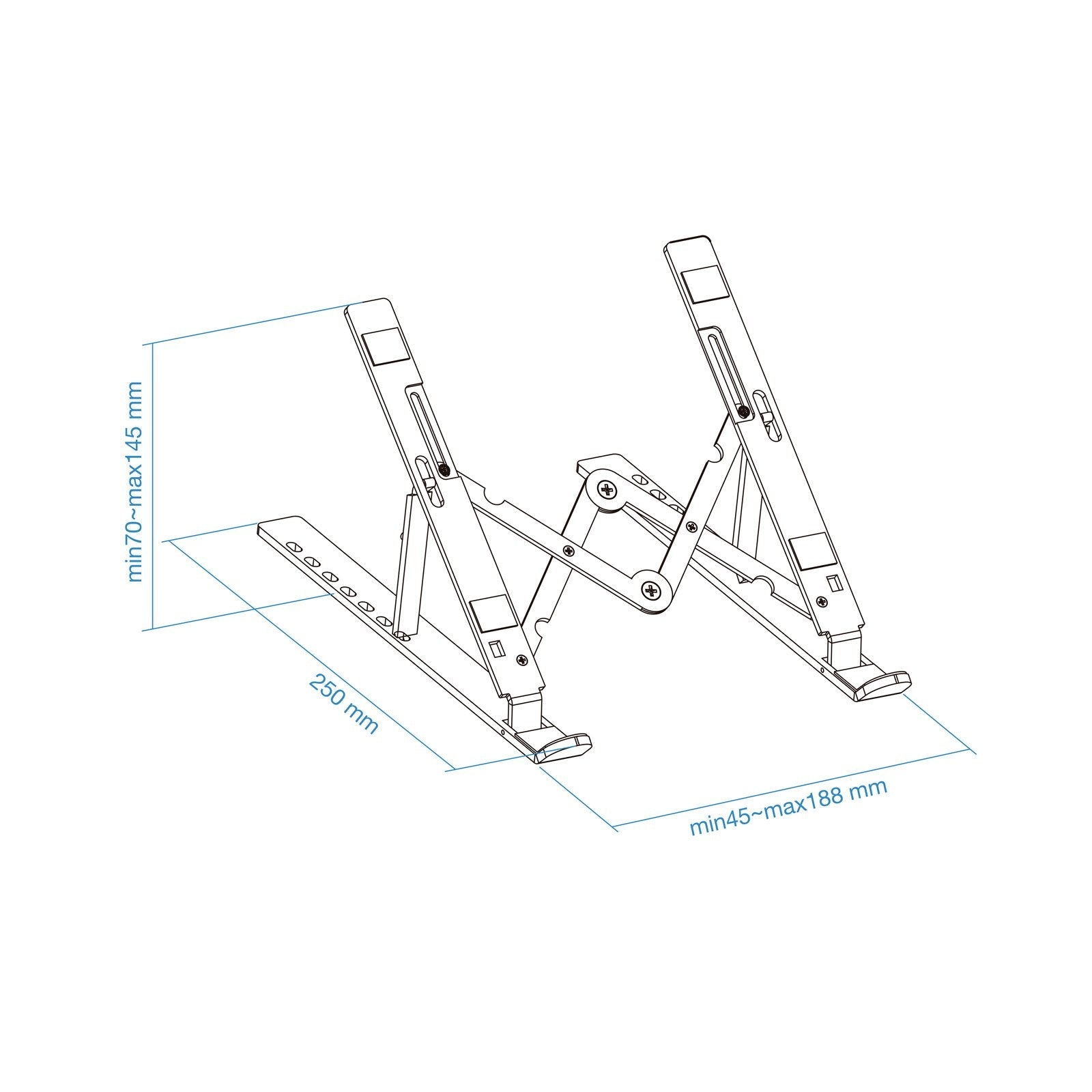 min70~max145 mm

250 mm

min45~max188 mm