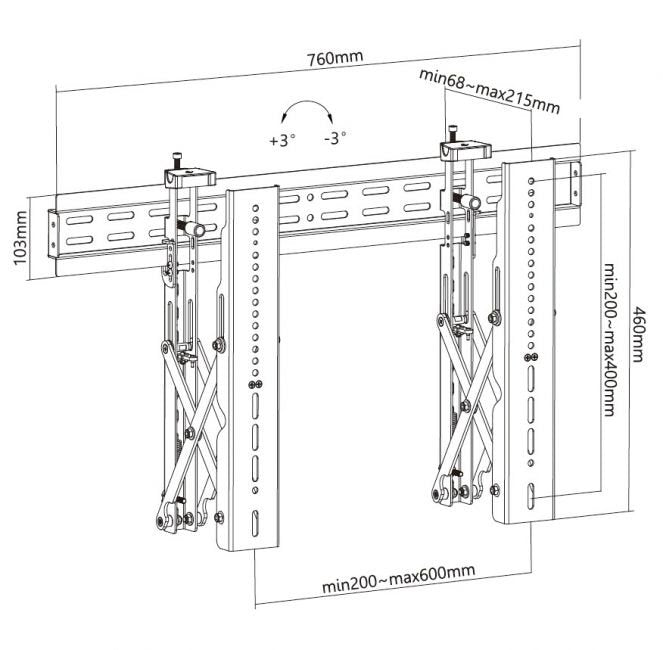 760mm
min68~max215mm
+3°
-3°
103mm
min200~max400mm
460mm
min200~max600mm