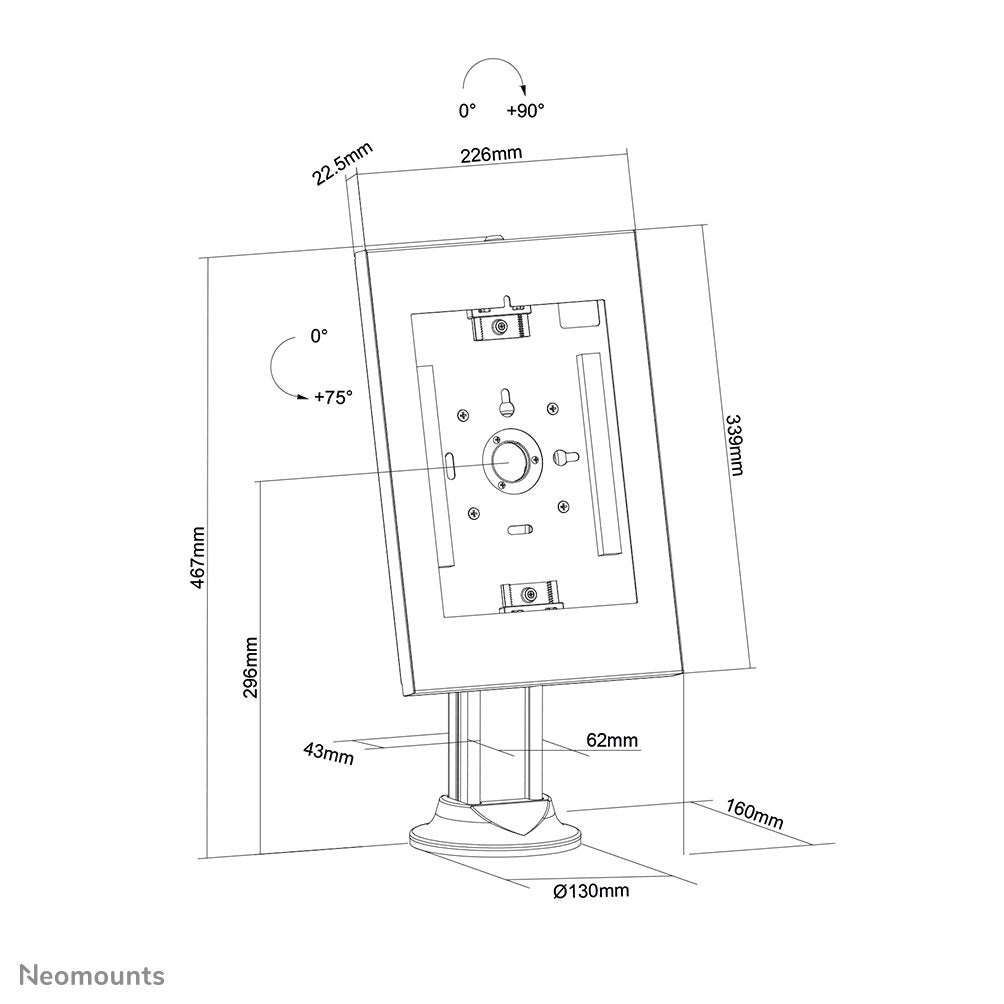 0°
+90°

22.5mm
226mm

0°
+75°

339mm

467mm

296mm

43mm
62mm

160mm

Ø130mm

Neomounts