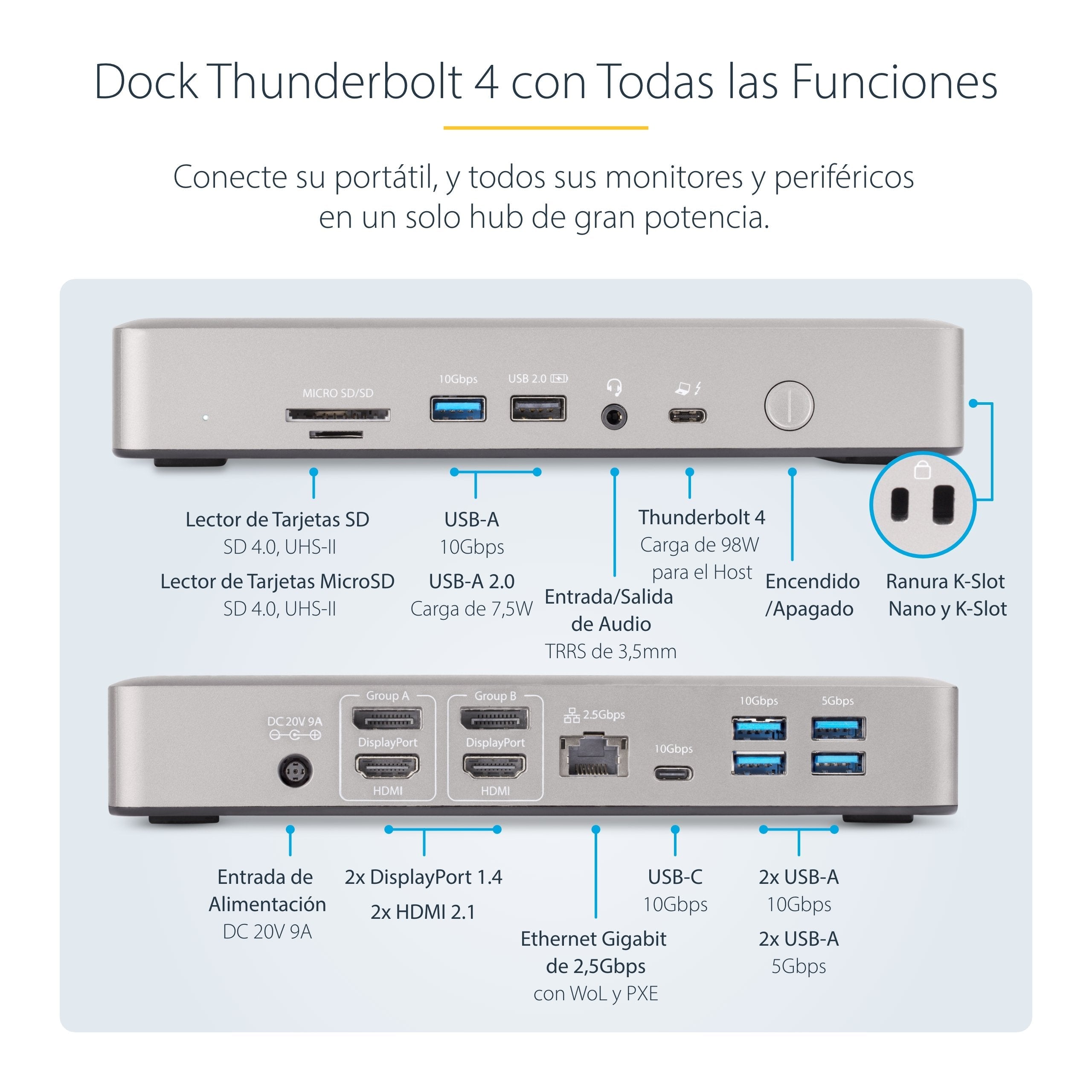 Dock Thunderbolt 4 con Todas las Funciones

Conecte su portátil, y todos sus monitores y periféricos en un solo hub de gran potencia.

MICRO SD/SD

10Gbps

USB 2.0

Lector de Tarjetas SD
SD 4.0, UHS-II

Lector de Tarjetas MicroSD
SD 4.0, UHS-II

USB-A
10Gbps

USB-A 2.0
Carga de 7,5W

Entrada/Salida de Audio
TRRS de 3,5mm

Thunderbolt 4
Carga de 98W para el Host

Encendido /Apagado

Ranura K-Slot Nano y K-Slot

DC 20V 9A

Group A

DisplayPort

HDMI

Group B

DisplayPort

HDMI

2.5Gbps

10Gbps

10Gbps

5Gbps

Entrada de Alimentación
DC 20V 9A

2x DisplayPort 1.4

2x HDMI 2.1

Ethernet Gigabit de 2,5Gbps
con WoL y PXE

USB-C
10Gbps

2x USB-A
10Gbps

2x USB-A
5Gbps