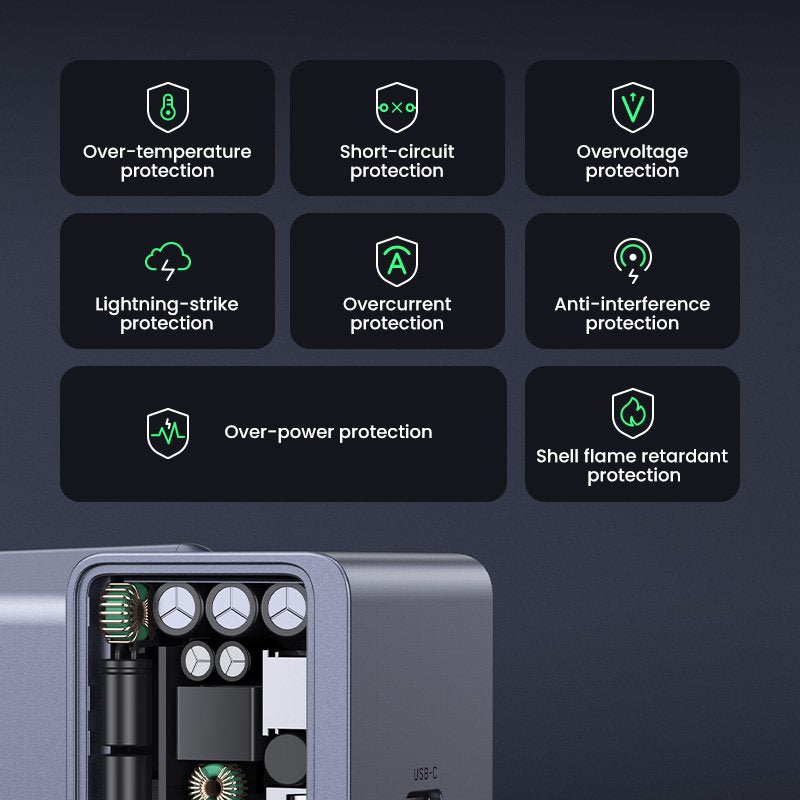 Over-temperature protection

Short-circuit protection

Overvoltage protection

Lightning-strike protection

Overcurrent protection

Anti-interference protection

Over-power protection

Shell flame retardant protection

USB-C