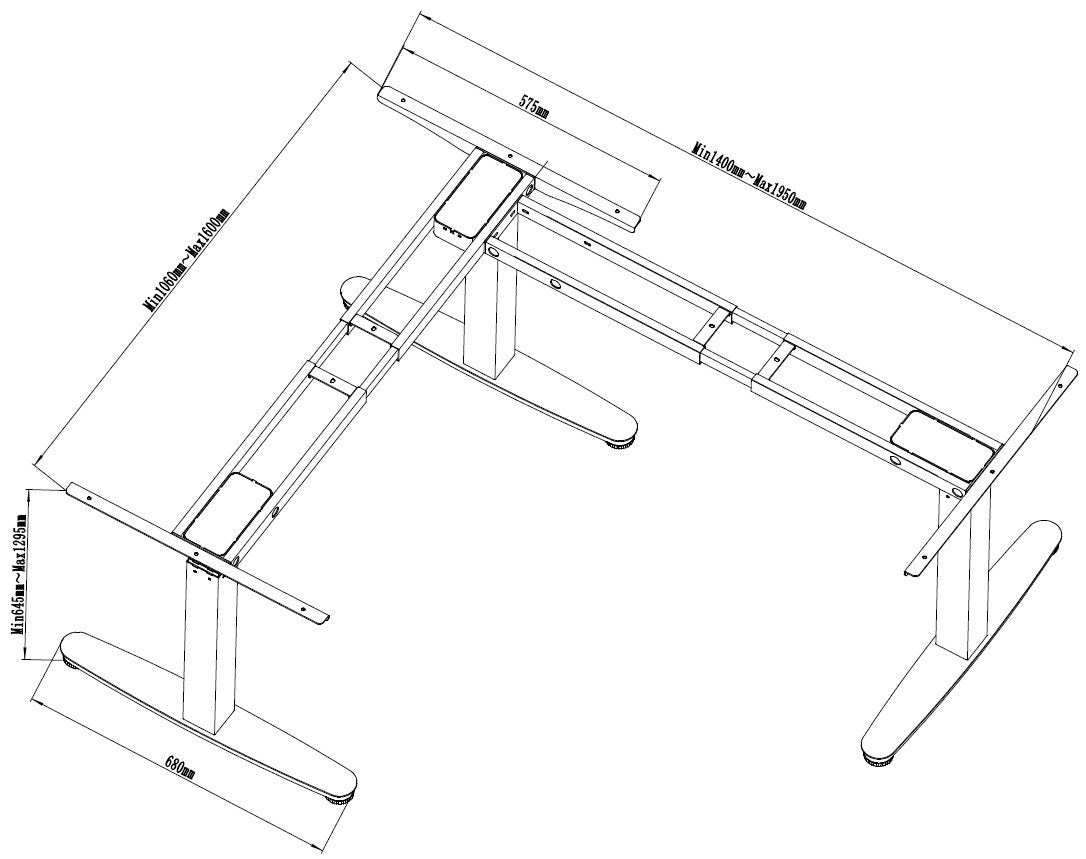 575mm
Min1400mm~Max1950mm
Min1060mm~Max1600mm
Min645mm~Max1295mm
680mm