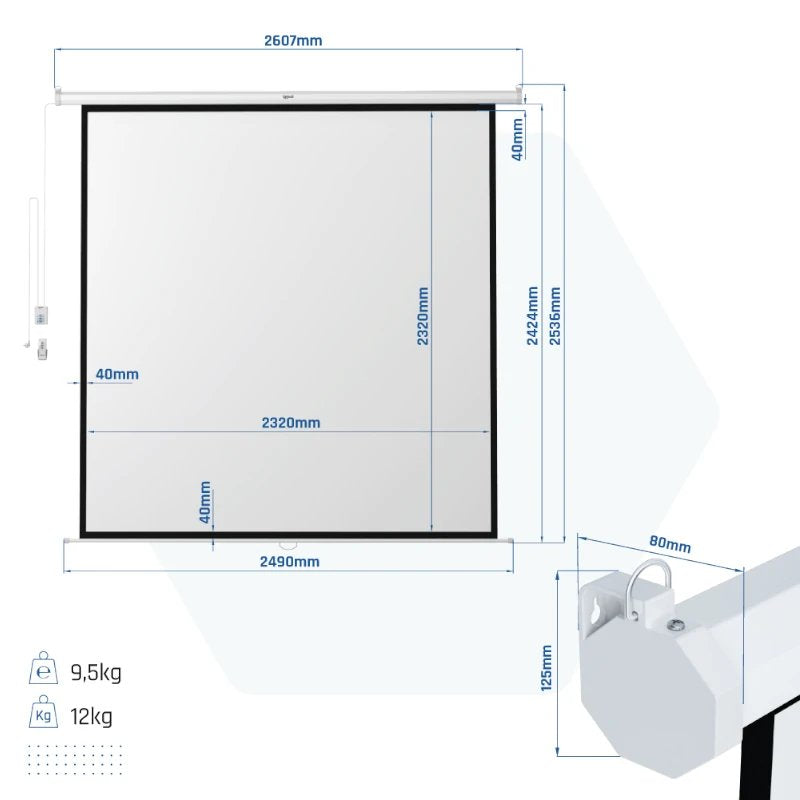 2607mm

40mm

2320mm

2424mm

2536mm

40mm

2320mm

40mm

2490mm

80mm

125mm

e 9,5kg

Kg 12kg