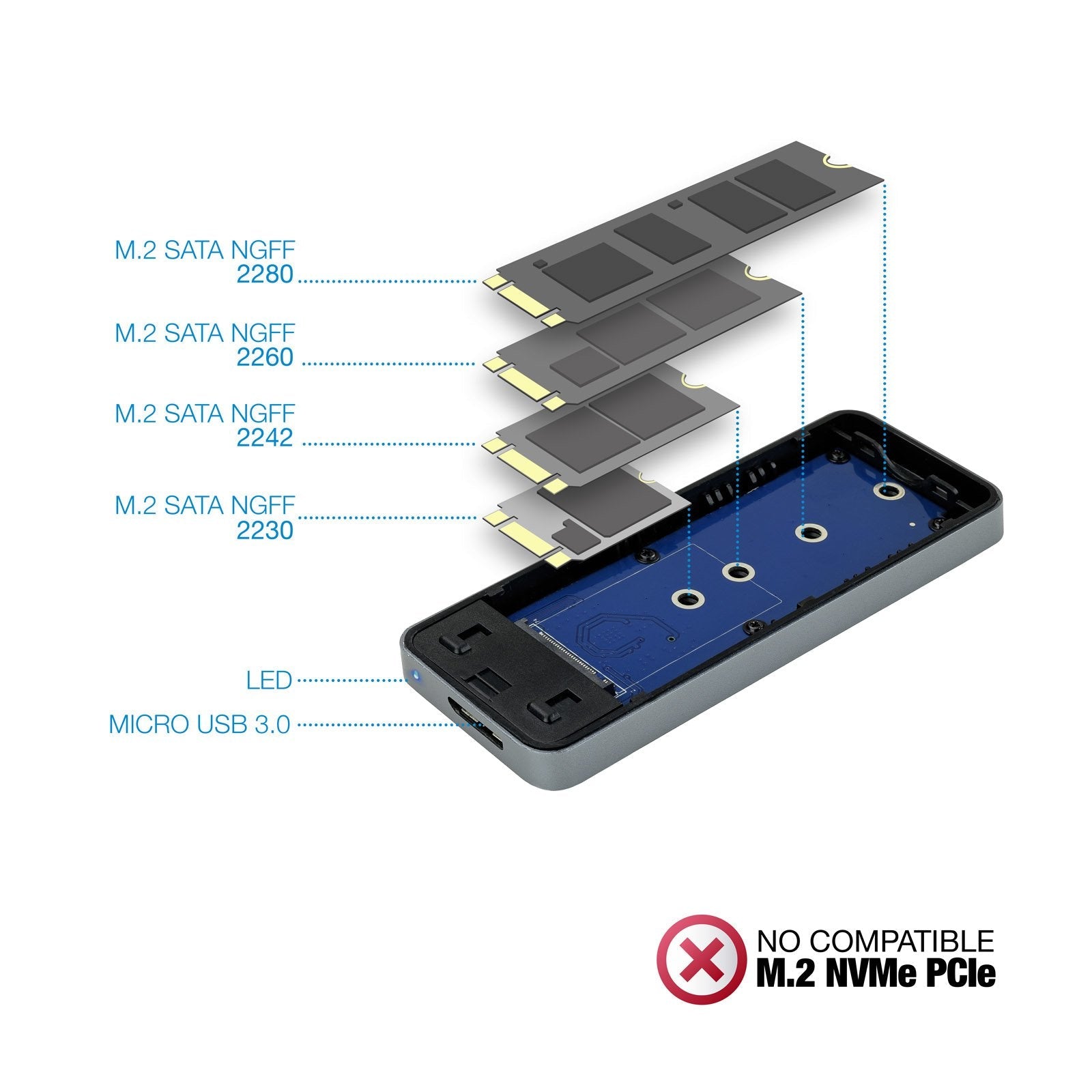 M.2 SATA NGFF
2280

M.2 SATA NGFF
2260

M.2 SATA NGFF
2242

M.2 SATA NGFF
2230

LED

MICRO USB 3.0

NO COMPATIBLE
M.2 NVMe PCIe