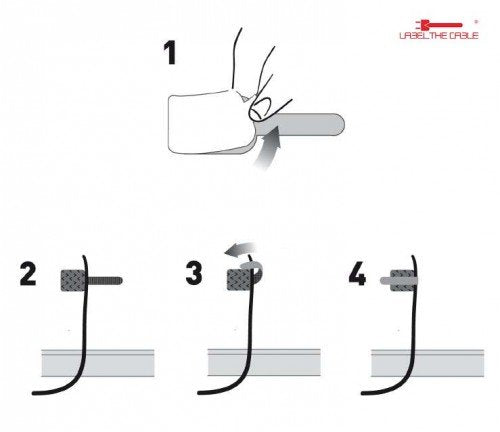 LABEL THE CABLE ®

1

2

3

4