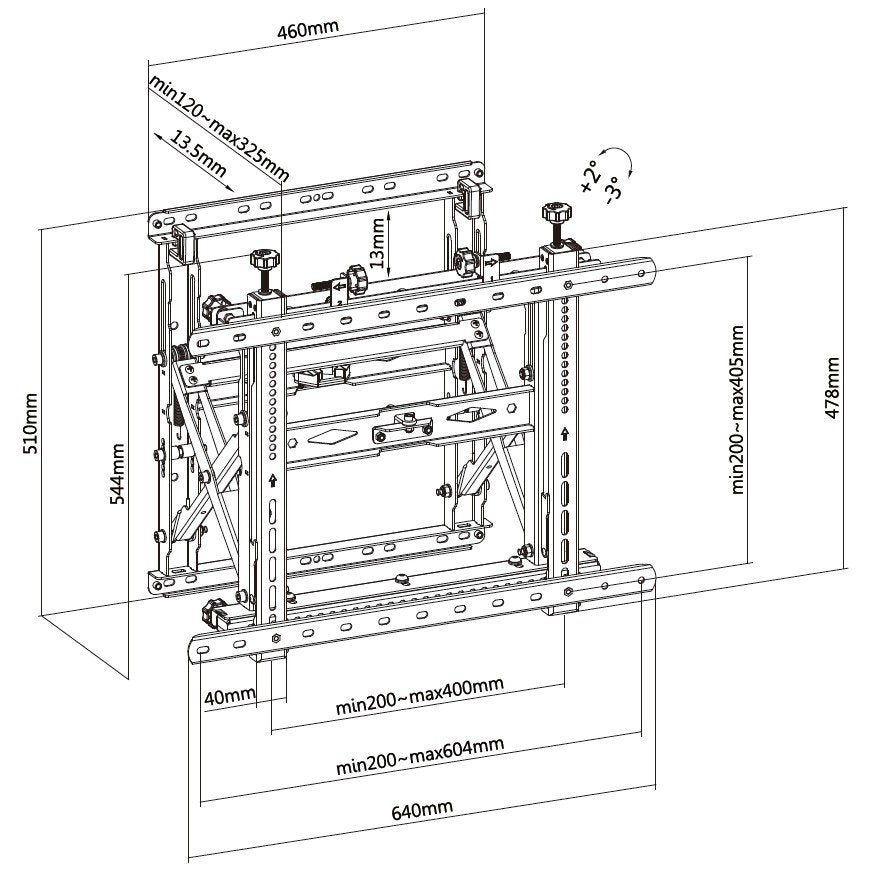 460mm
min120~max325mm
13.5mm
+2°
-3°
13mm
510mm
544mm
min200~max405mm
478mm
40mm
min200~max400mm
min200~max604mm
640mm