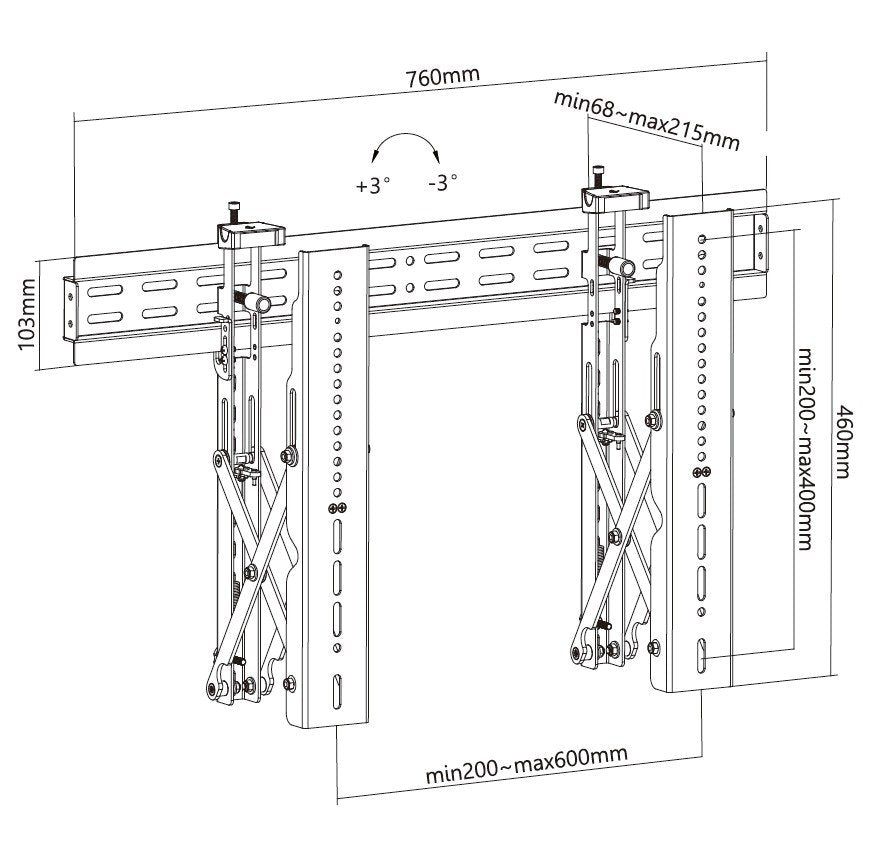 760mm

min68~max215mm

+3°

-3°

103mm

min200~max400mm

460mm

min200~max600mm