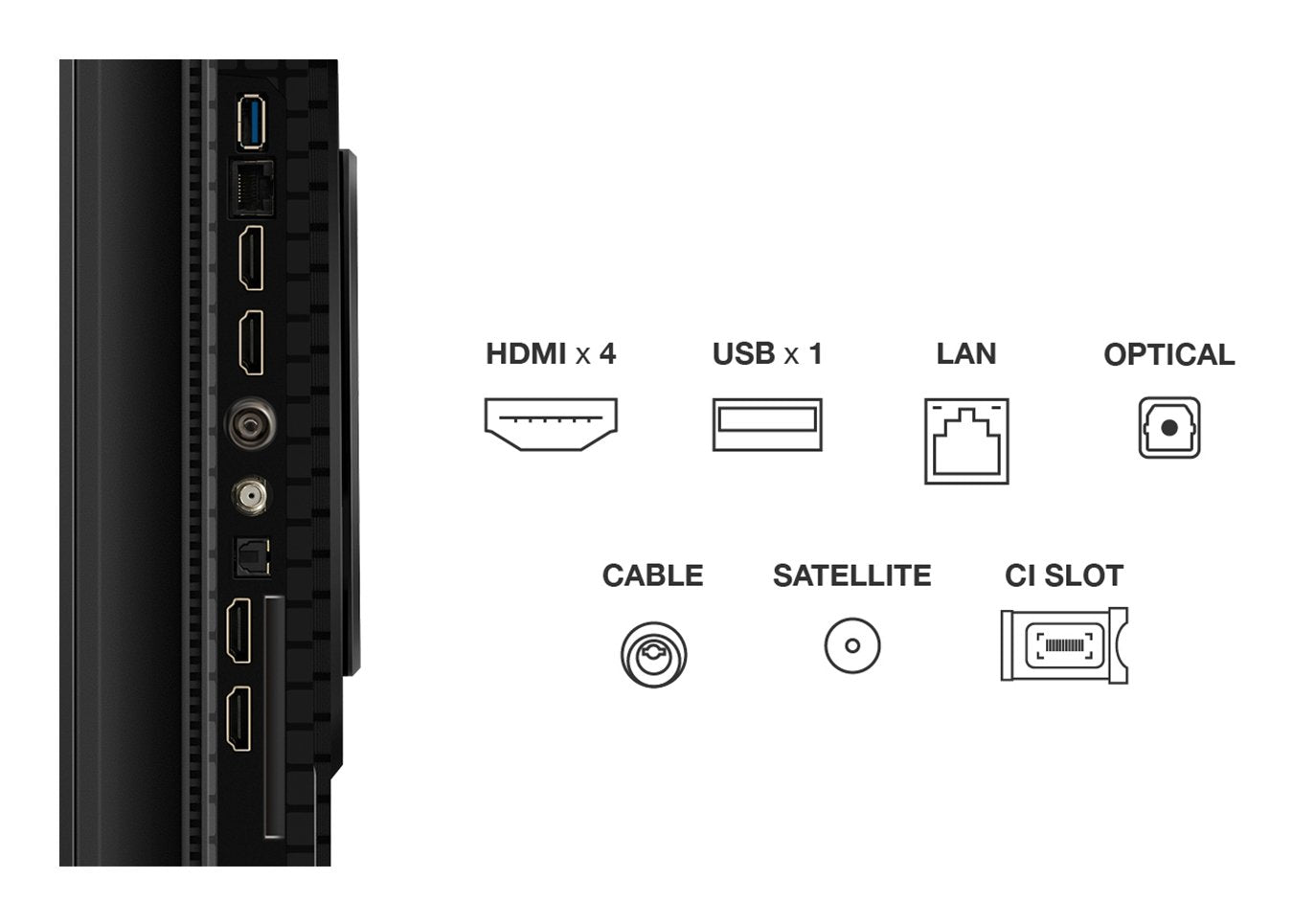 HDMI x 4

USB x 1

LAN

OPTICAL

CABLE

SATELLITE

CI SLOT