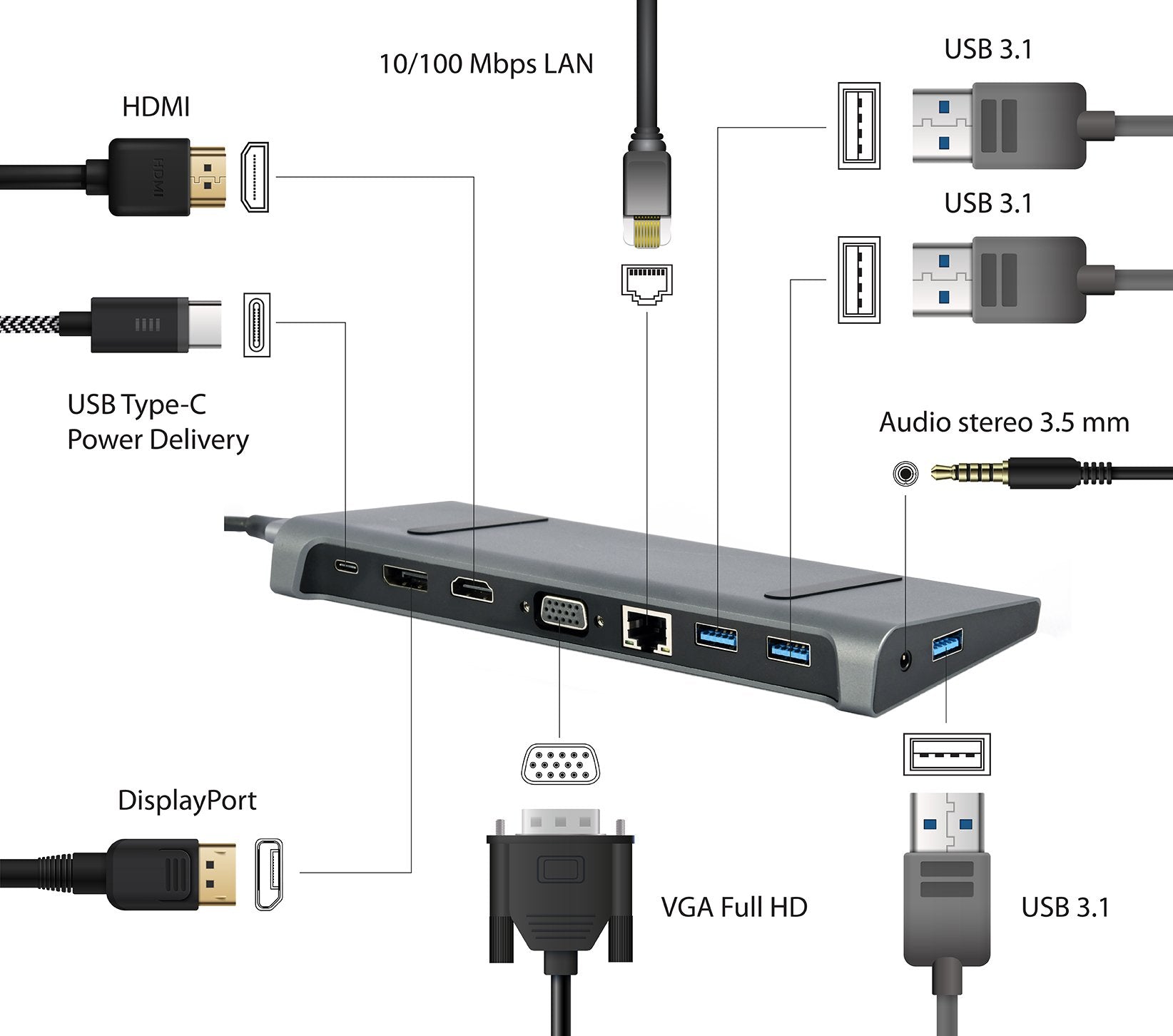 10/100 Mbps LAN

USB 3.1

HDMI

HDMI

USB 3.1

USB Type-C
Power Delivery

Audio stereo 3.5 mm

DisplayPort

VGA Full HD

USB 3.1