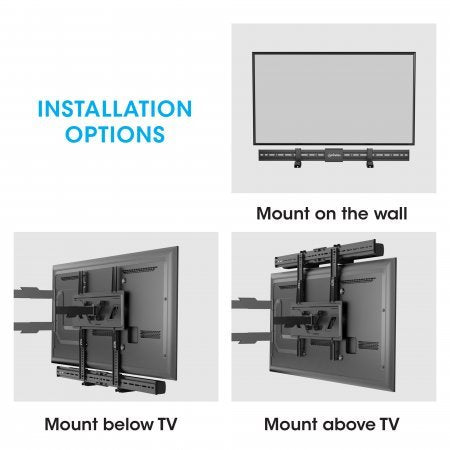 INSTALLATION OPTIONS

Mount on the wall

Mount below TV

Mount above TV