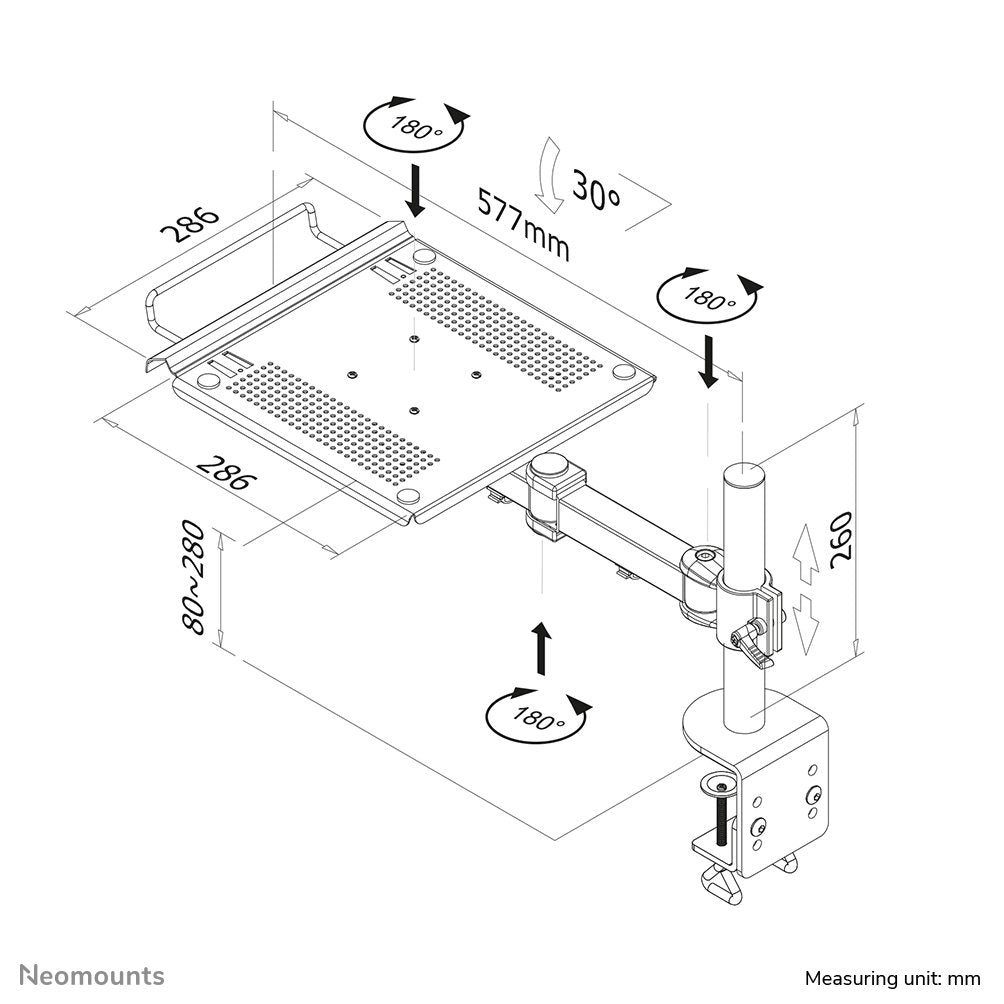 180°

30°

577mm

286

180°

286

80~280

260

180°

Neomounts

Measuring unit: mm