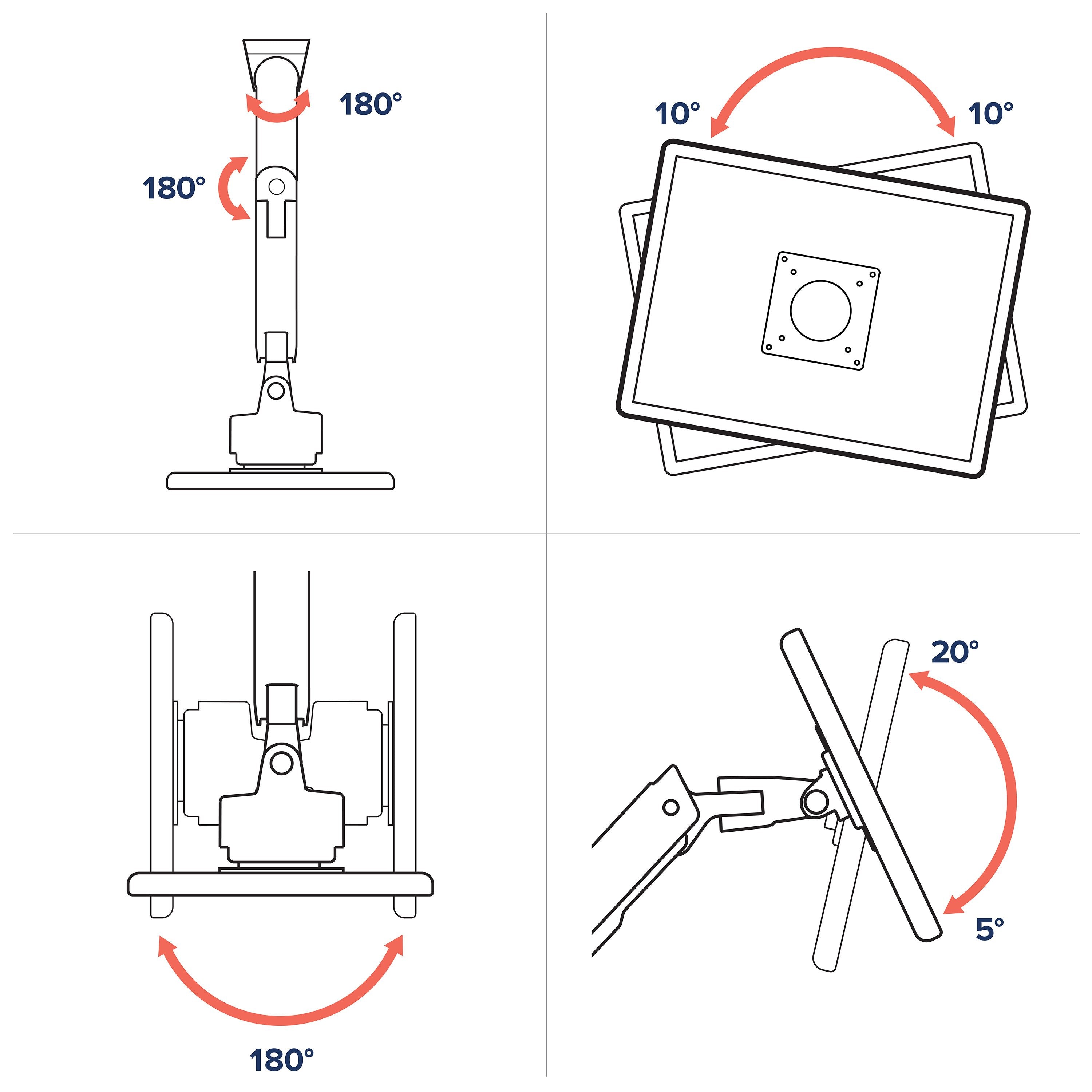 180°

180°

10°

10°

180°

20°

5°