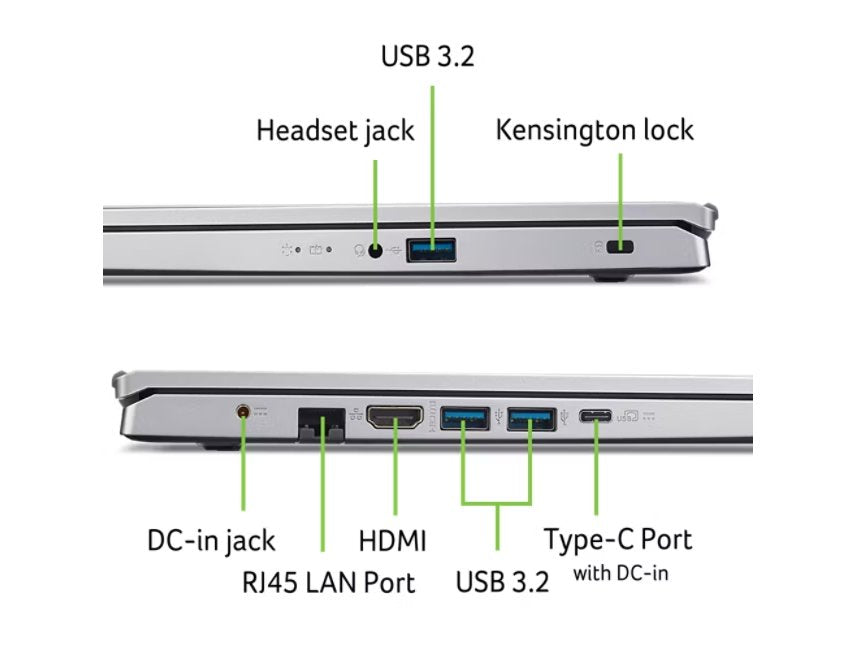 USB 3.2

Headset jack

Kensington lock

DC-in jack

RJ45 LAN Port

HDMI

USB 3.2

Type-C Port
with DC-in