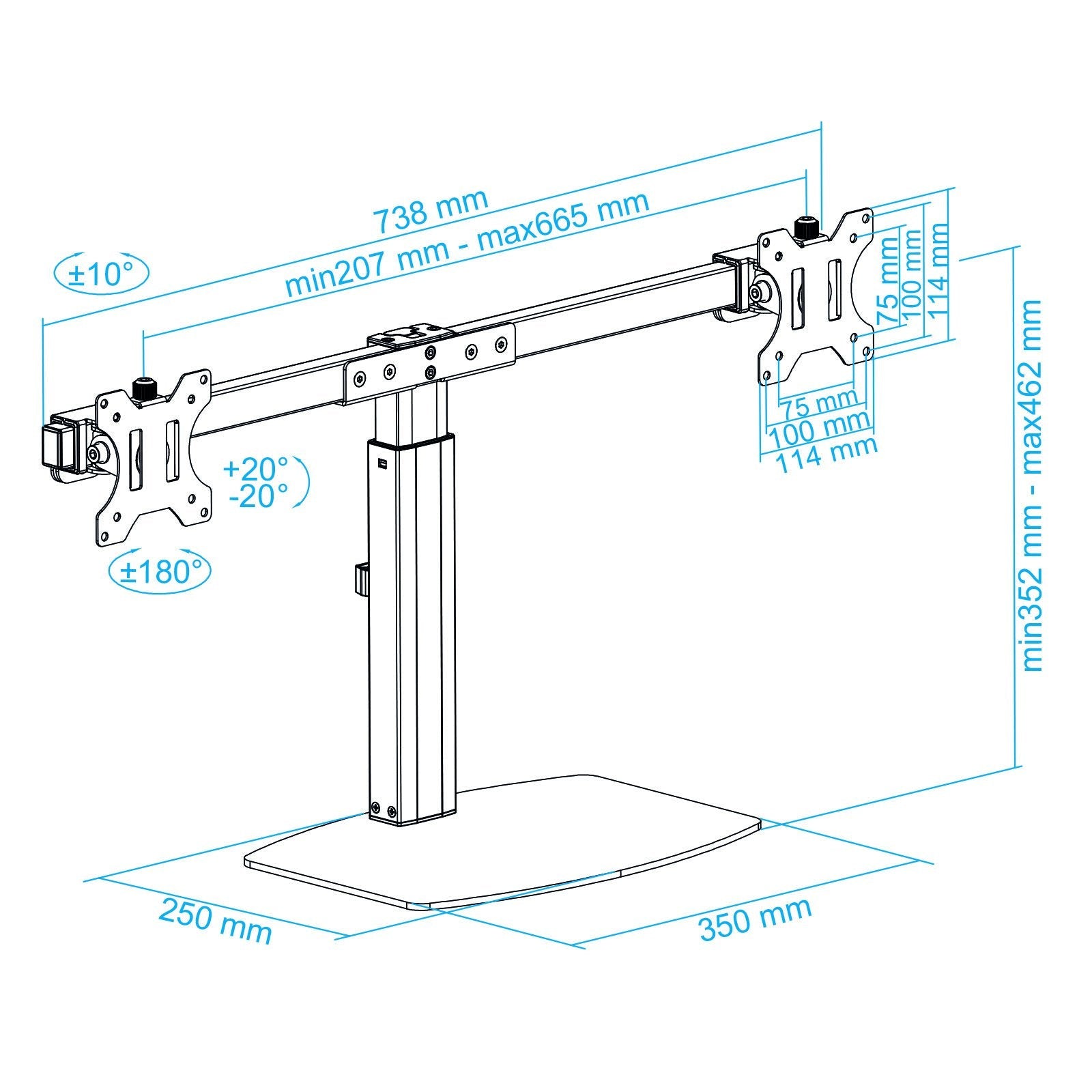 738 mm
min207 mm - max665 mm
±10°
75 mm
100 mm
114 mm
75 mm
100 mm
114 mm
+20°
-20°
±180°
min352 mm - max462 mm
250 mm
350 mm