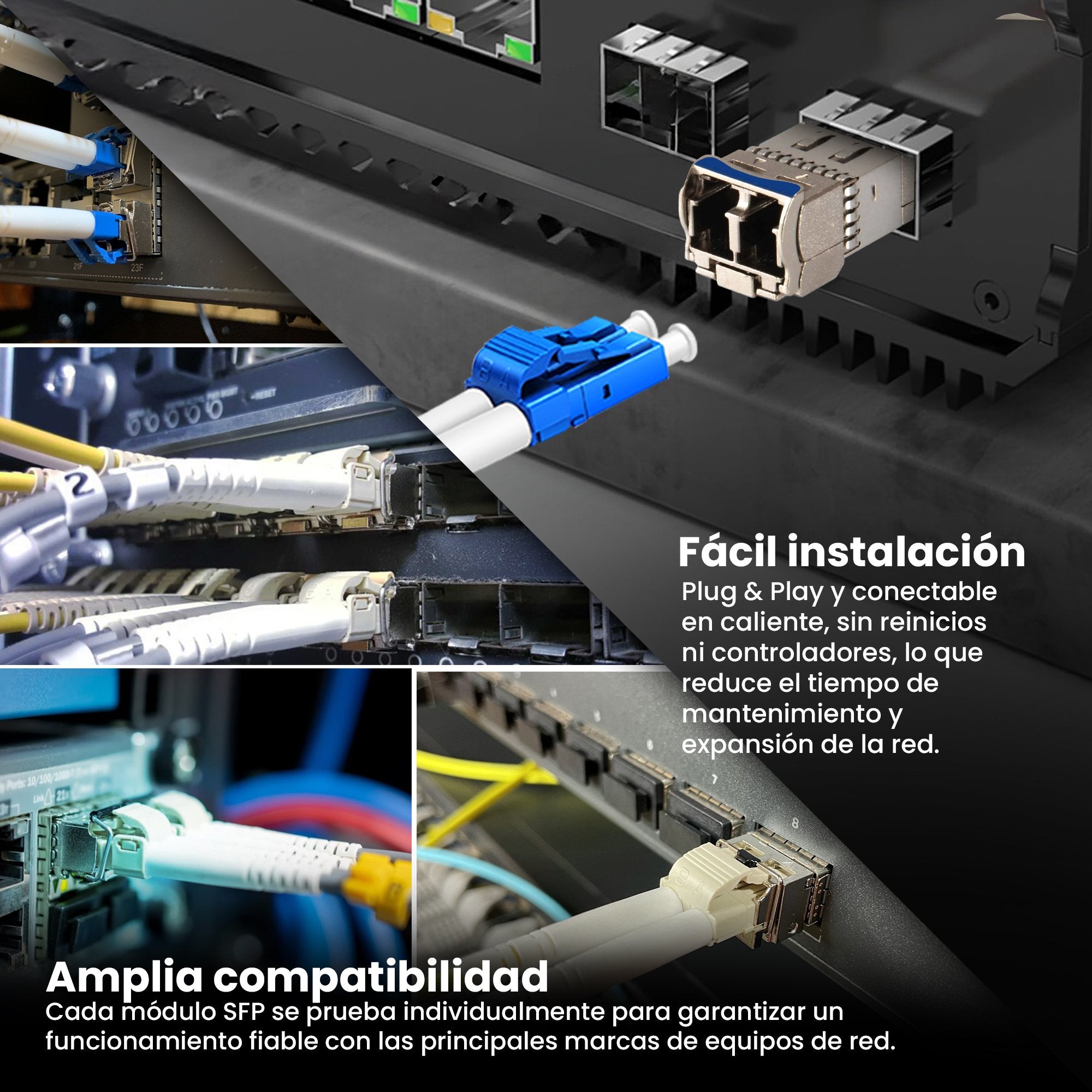 Fácil instalación
Plug & Play y conectable en caliente, sin reinicios ni controladores, lo que reduce el tiempo de mantenimiento y expansión de la red.

Amplia compatibilidad
Cada módulo SFP se prueba individualmente para garantizar un funcionamiento fiable con las principales marcas de equipos de red.