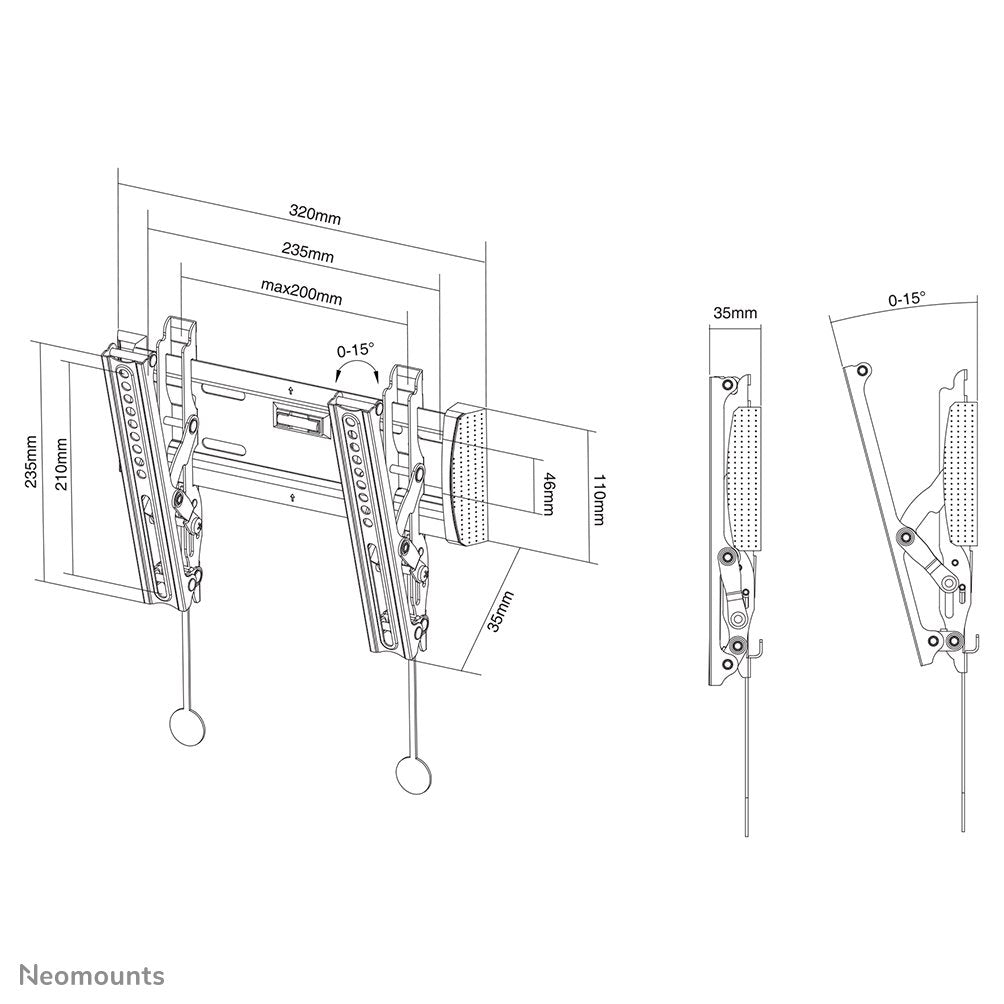 320mm
235mm
max200mm
0-15°
235mm
210mm
46mm
110mm
35mm
35mm
0-15°
Neomounts