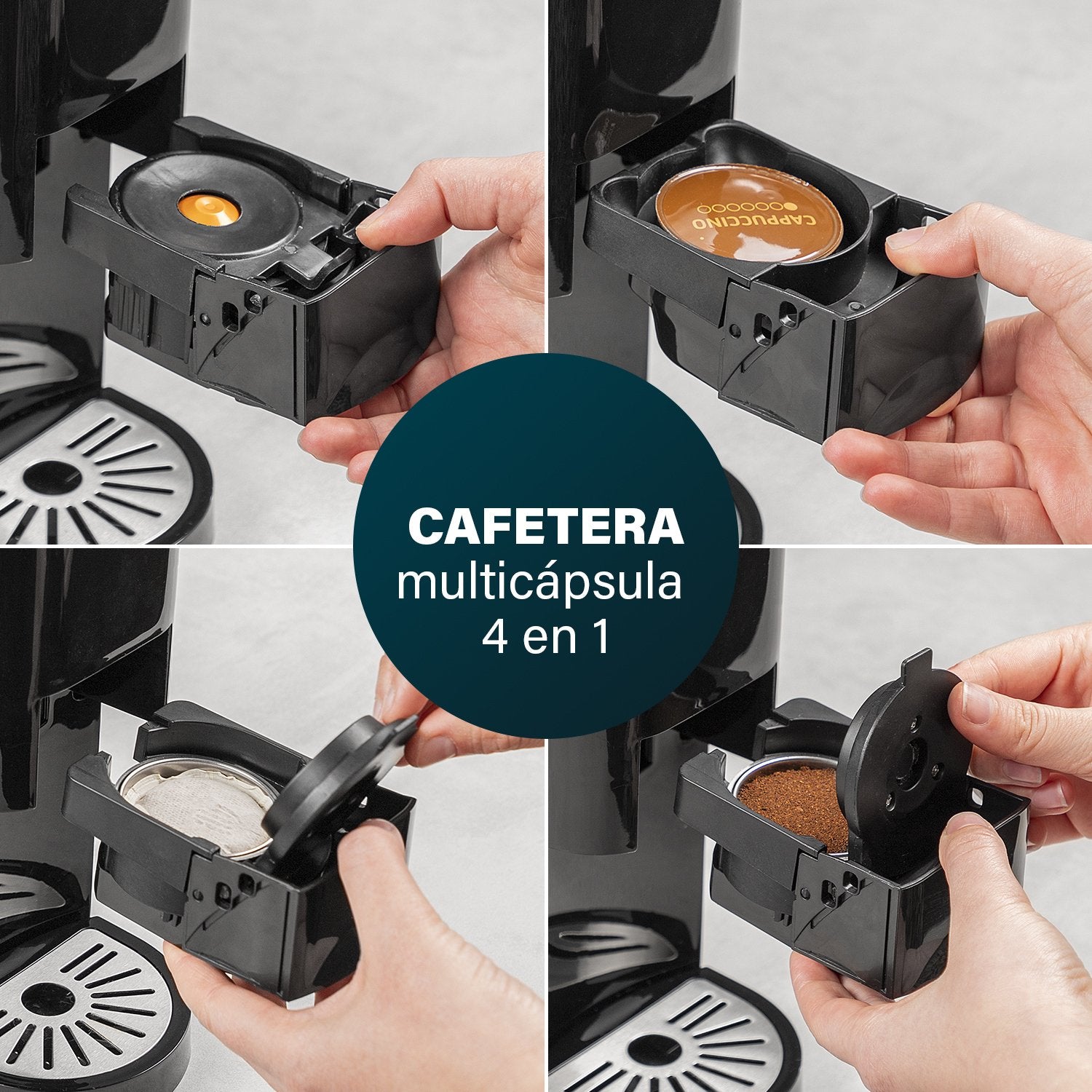 CAPPUCCINO

CAFETERA
multicápsula
4 en 1