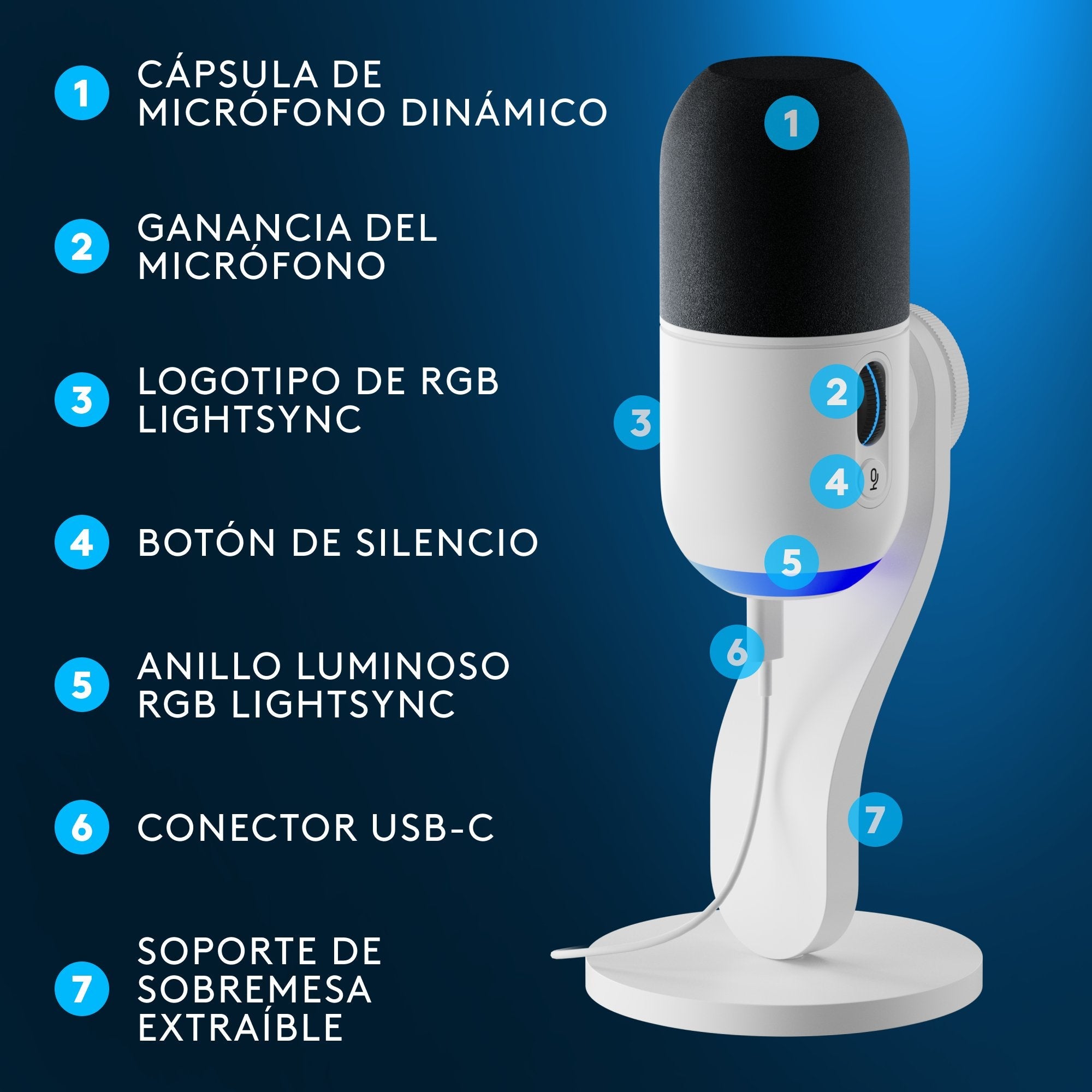 1 CÁPSULA DE MICRÓFONO DINÁMICO

2 GANANCIA DEL MICRÓFONO

3 LOGOTIPO DE RGB LIGHTSYNC

4 BOTÓN DE SILENCIO

5 ANILLO LUMINOSO RGB LIGHTSYNC

6 CONECTOR USB-C

7 SOPORTE DE SOBREMESA EXTRAÍBLE

1

2

3

4

5

6

7