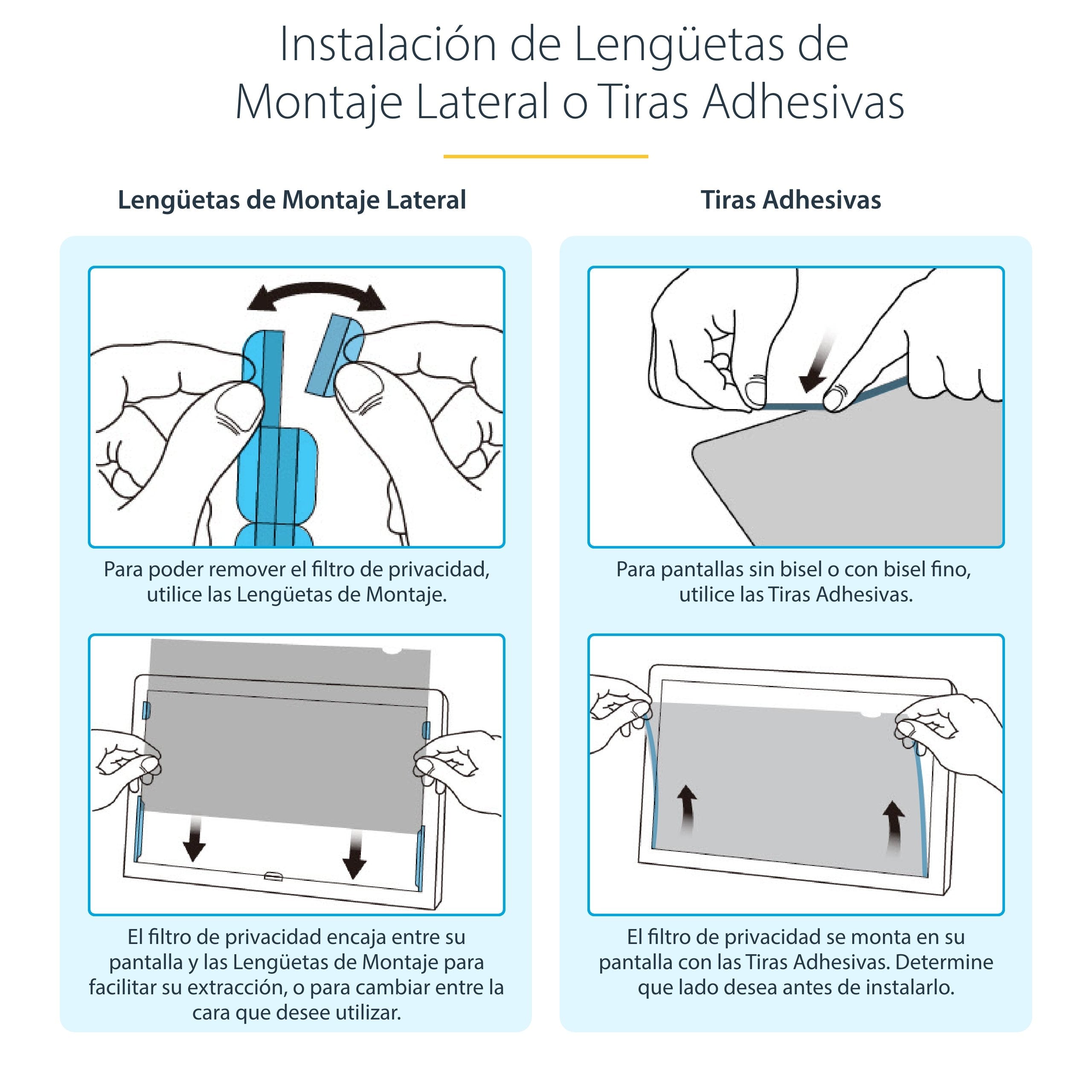 Instalación de Lengüetas de Montaje Lateral o Tiras Adhesivas

Lengüetas de Montaje Lateral

Para poder remover el filtro de privacidad, utilice las Lengüetas de Montaje.

El filtro de privacidad encaja entre su pantalla y las Lengüetas de Montaje para facilitar su extracción, o para cambiar entre la cara que desee utilizar.

Tiras Adhesivas

Para pantallas sin bisel o con bisel fino, utilice las Tiras Adhesivas.

El filtro de privacidad se monta en su pantalla con las Tiras Adhesivas. Determine que lado desea antes de instalarlo.