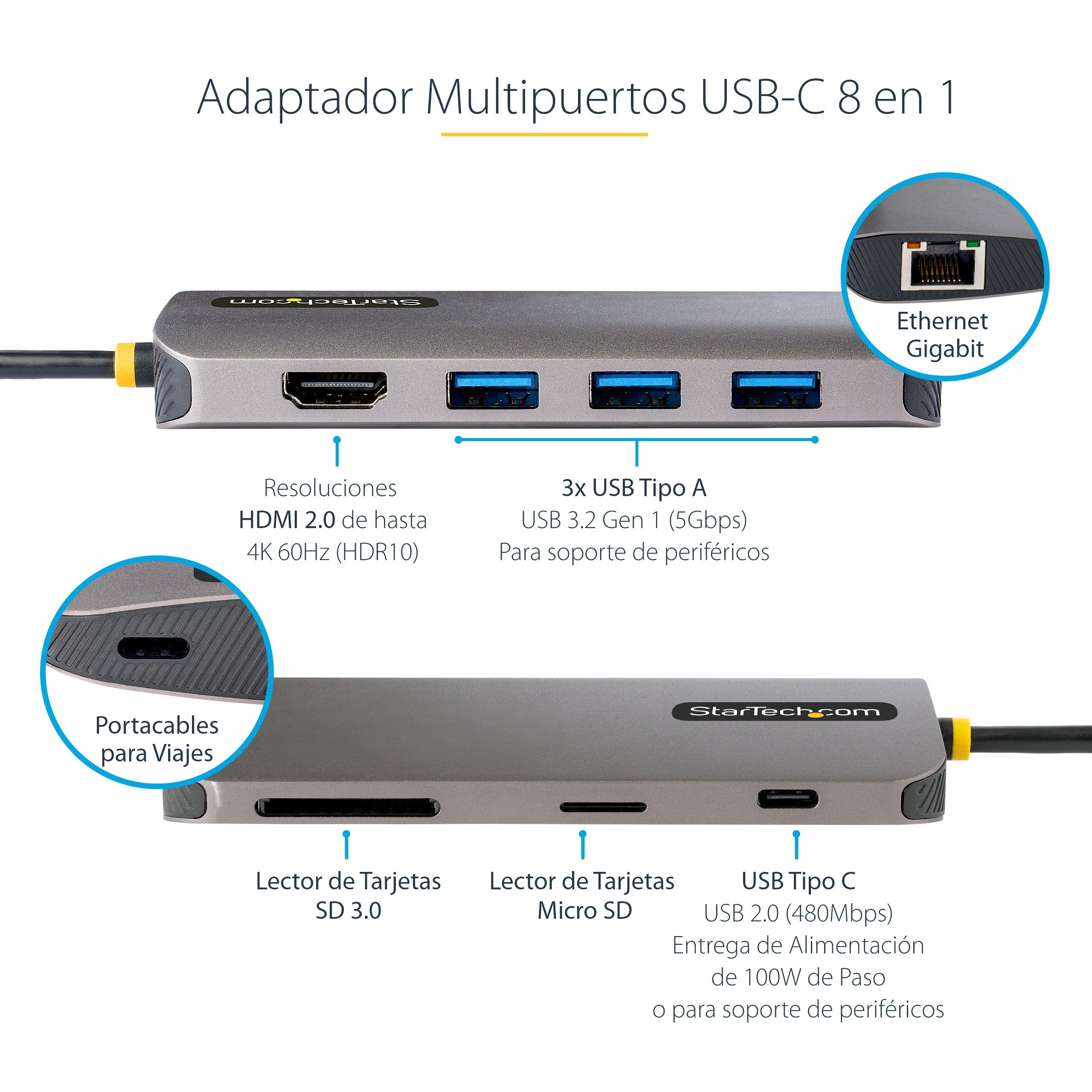 Adaptador Multipuertos USB-C 8 en 1

StarTech.com

Ethernet Gigabit

Resoluciones HDMI 2.0 de hasta 4K 60Hz (HDR10)

3x USB Tipo A
USB 3.2 Gen 1 (5Gbps)
Para soporte de periféricos

Portacables para Viajes

StarTech.com

Lector de Tarjetas SD 3.0

Lector de Tarjetas Micro SD

USB Tipo C
USB 2.0 (480Mbps)
Entrega de Alimentación de 100W de Paso o para soporte de periféricos