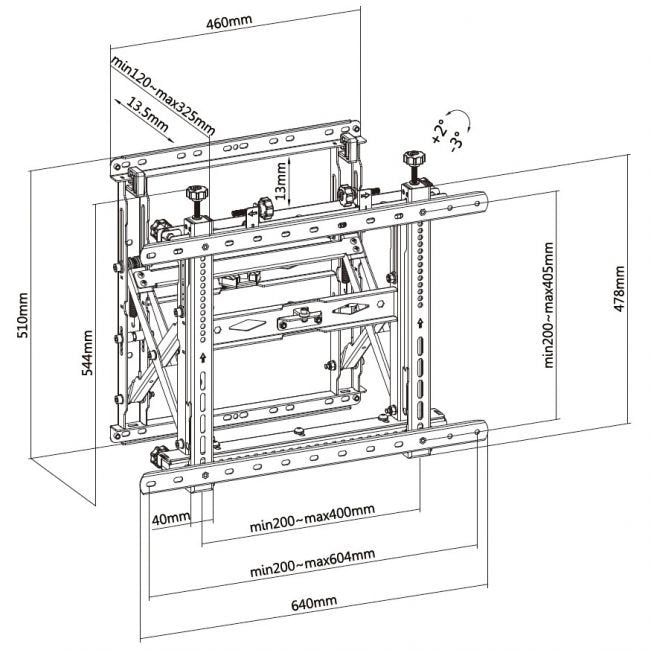 460mm
min120~max325mm
13.5mm
+2°
-3°
13mm
510mm
544mm
min200~max405mm
478mm
40mm
min200~max400mm
min200~max604mm
640mm