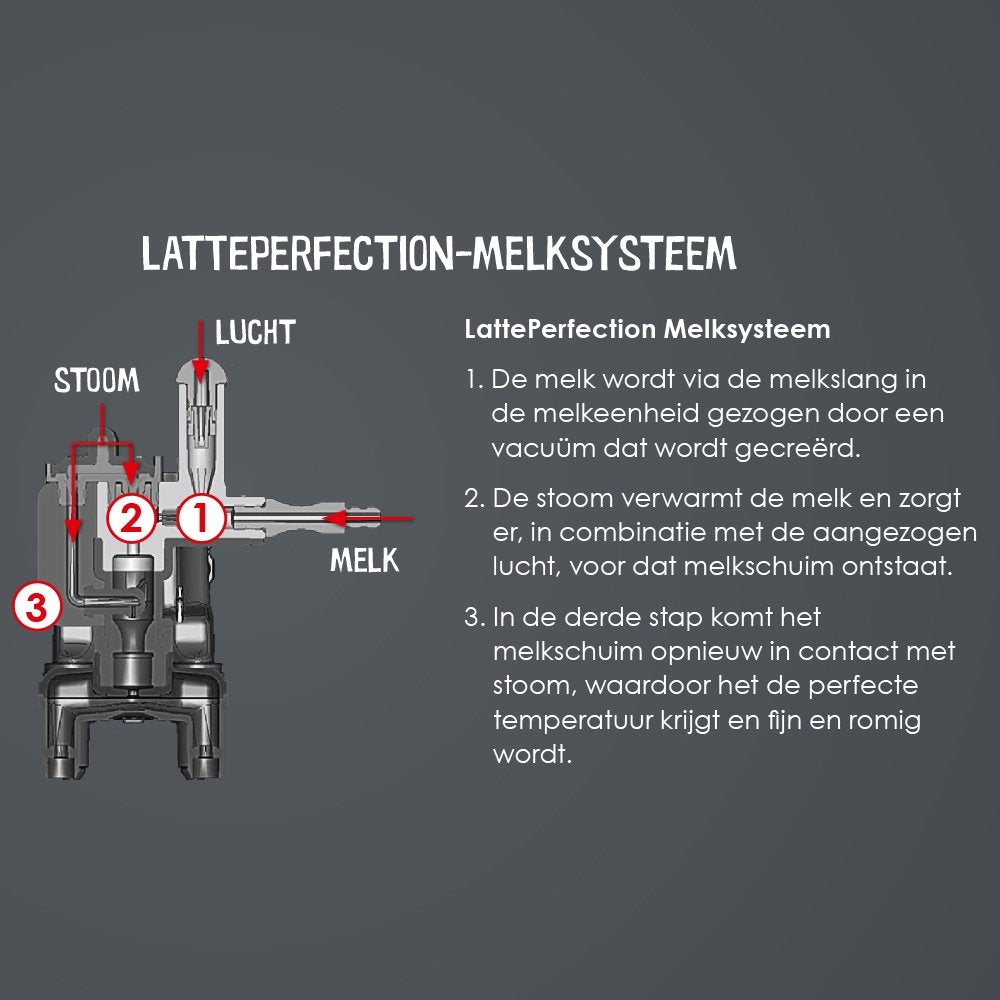 LATTEPERFECTION-MELKSYSTEEM

LUCHT

STOOM

2

1

MELK

3

LattePerfection Melksysteem

1. De melk wordt via de melkslang in de melkeenheid gezogen door een vacuüm dat wordt gecreërd.

2. De stoom verwarmt de melk en zorgt er, in combinatie met de aangezogen lucht, voor dat melkschuim ontstaat.

3. In de derde stap komt het melkschuim opnieuw in contact met stoom, waardoor het de perfecte temperatuur krijgt en fijn en romig wordt.