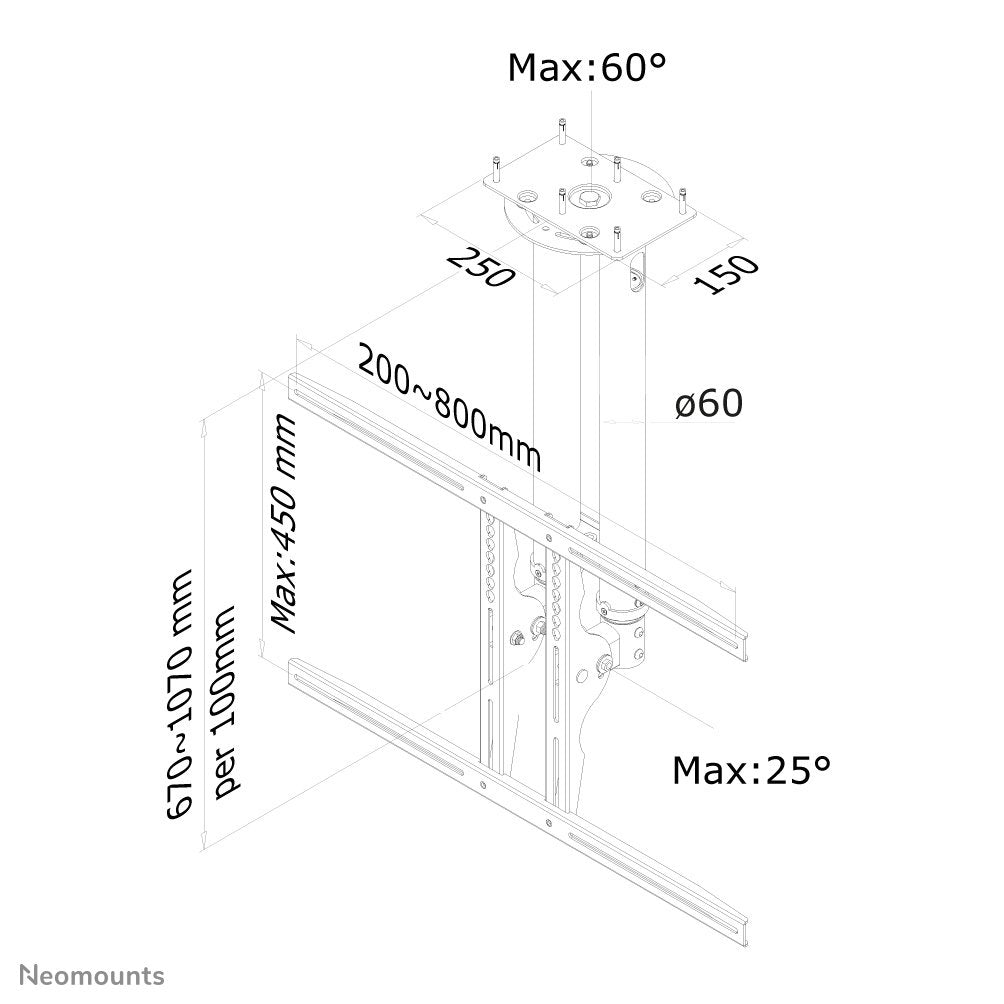 Max:60°

250

150

200~800mm

ø60

Max:450 mm

670~1070 mm
per 100mm

Max:25°

Neomounts