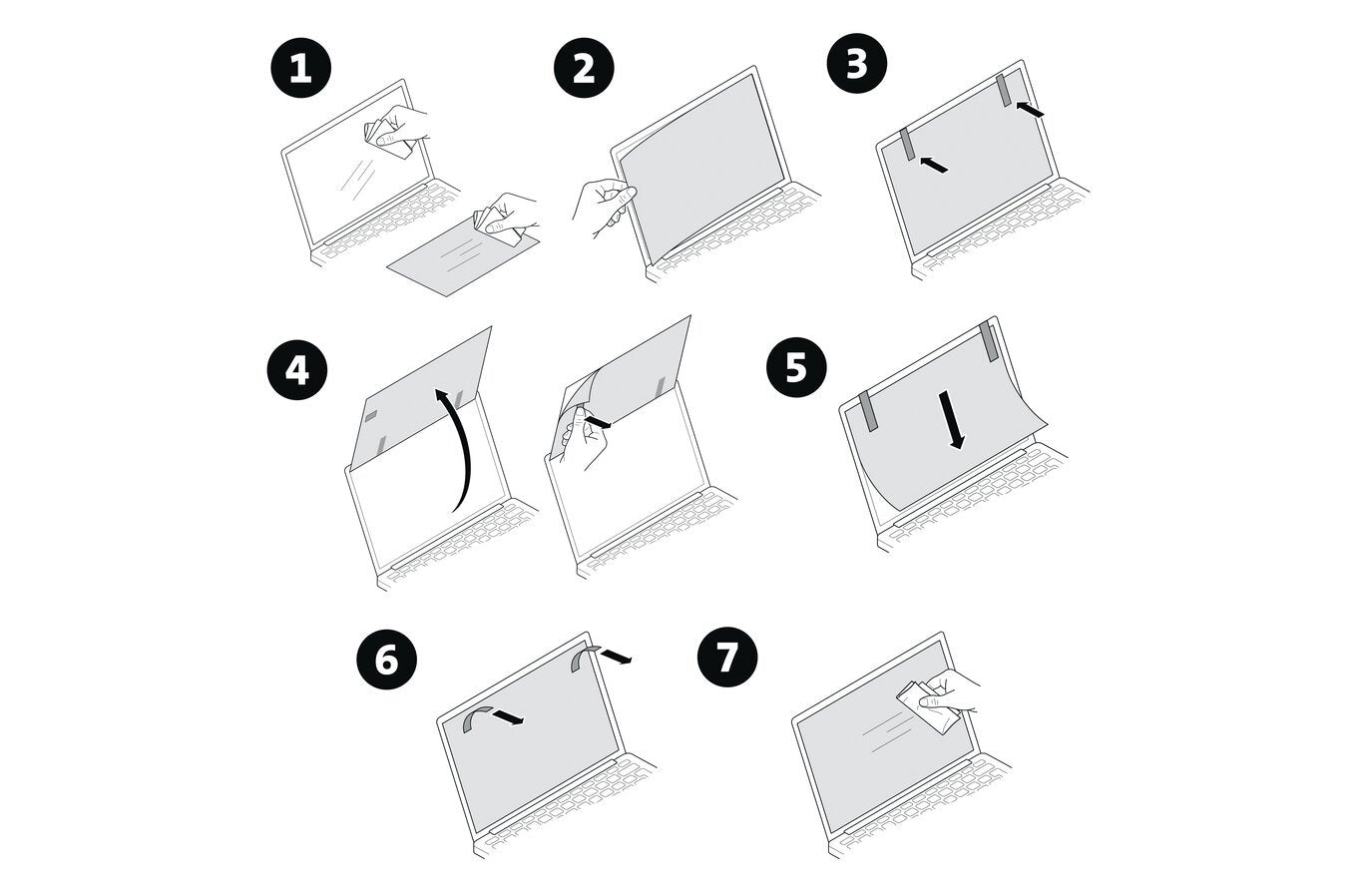 1
2
3
4
5
6
7