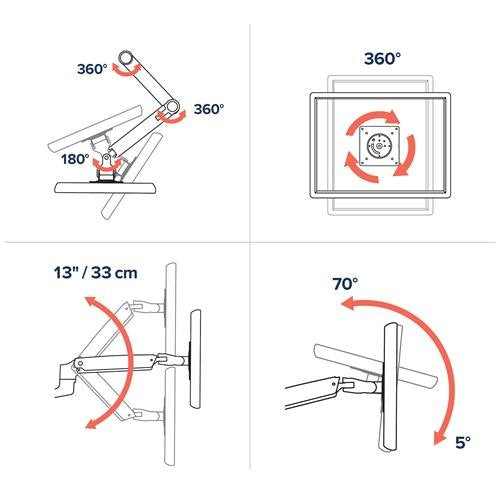 360°
360°
180°

360°

13" / 33 cm

70°
5°