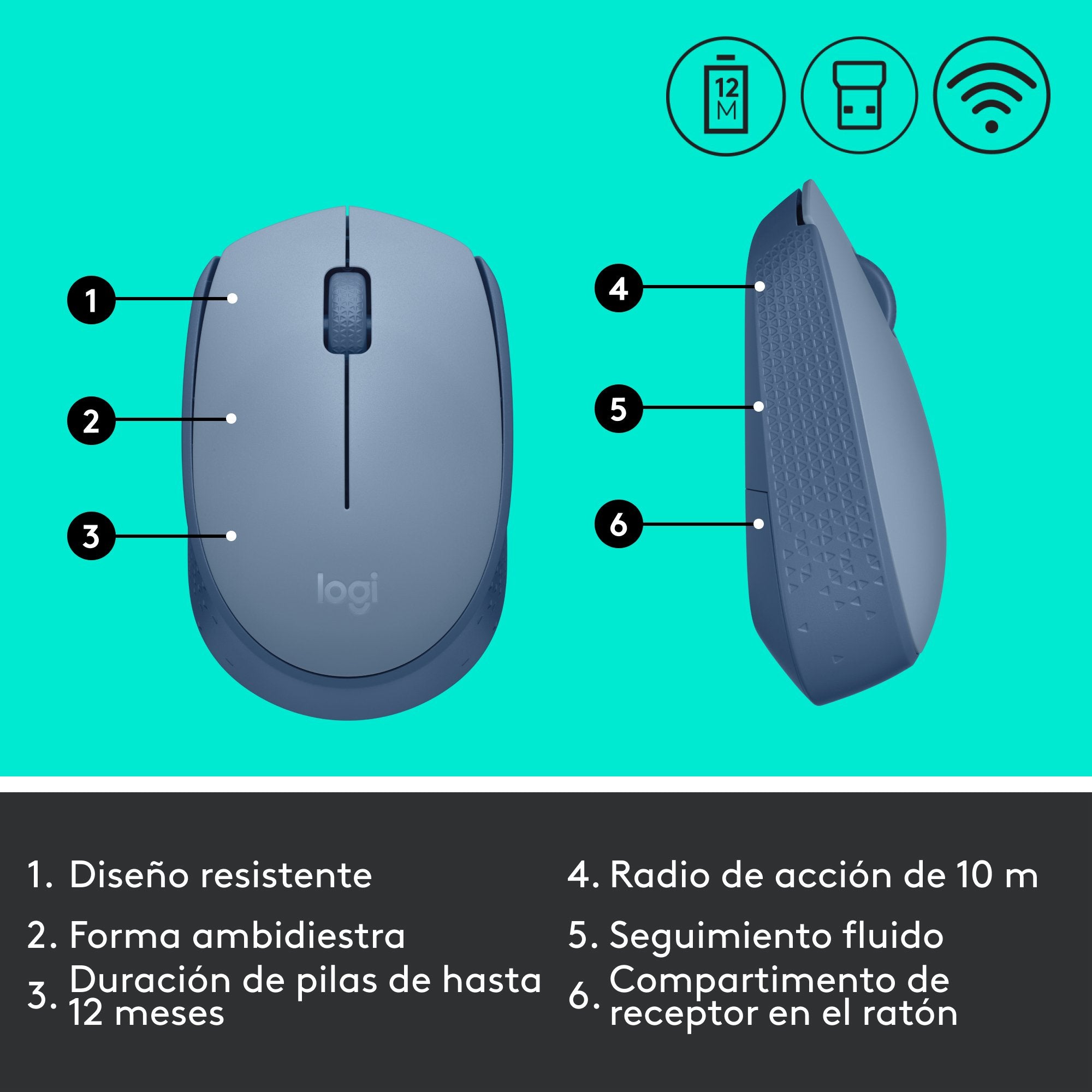 12 M

1
2
3

logi

4
5
6

1. Diseño resistente
2. Forma ambidiestra
3. Duración de pilas de hasta 12 meses

4. Radio de acción de 10 m
5. Seguimiento fluido
6. Compartimento de receptor en el ratón