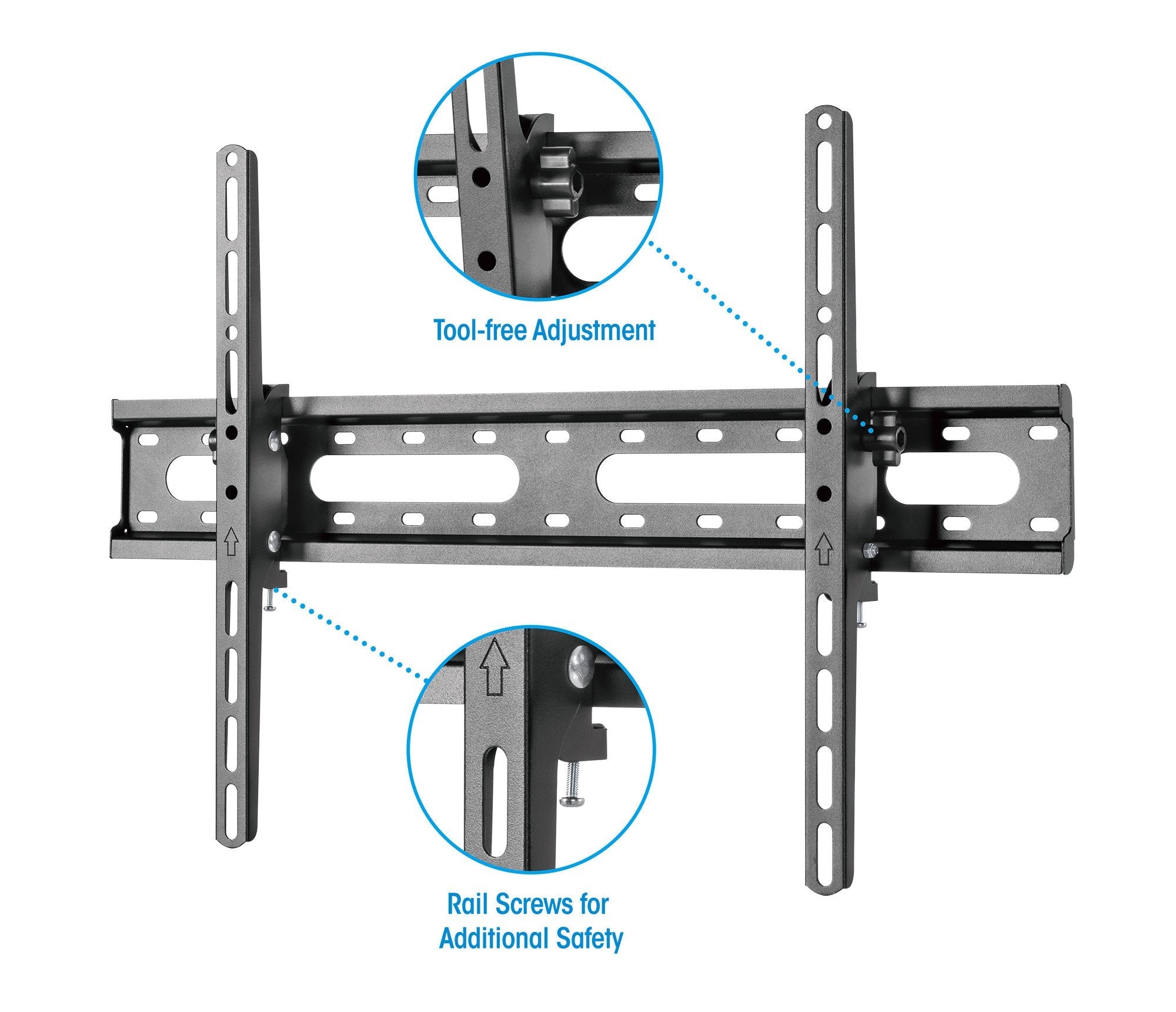 Tool-free Adjustment

Rail Screws for Additional Safety