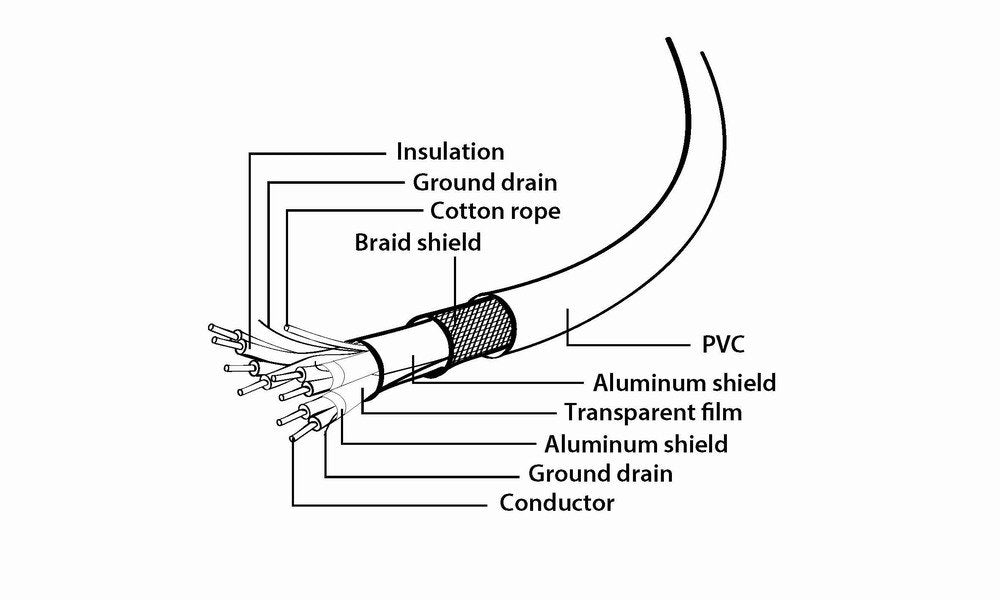 Insulation
Ground drain
Cotton rope
Braid shield
PVC
Aluminum shield
Transparent film
Aluminum shield
Ground drain
Conductor