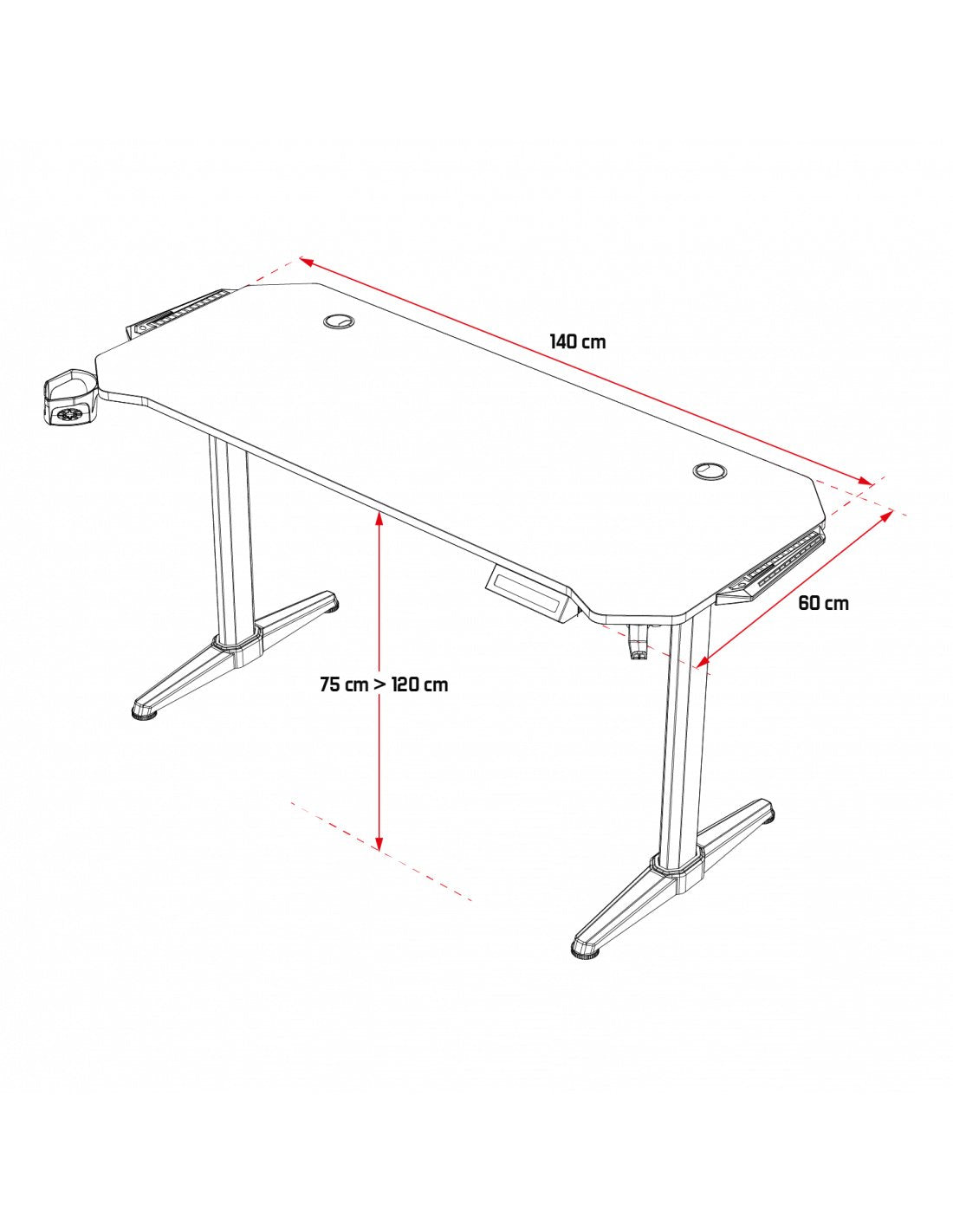 140 cm

60 cm

75 cm > 120 cm