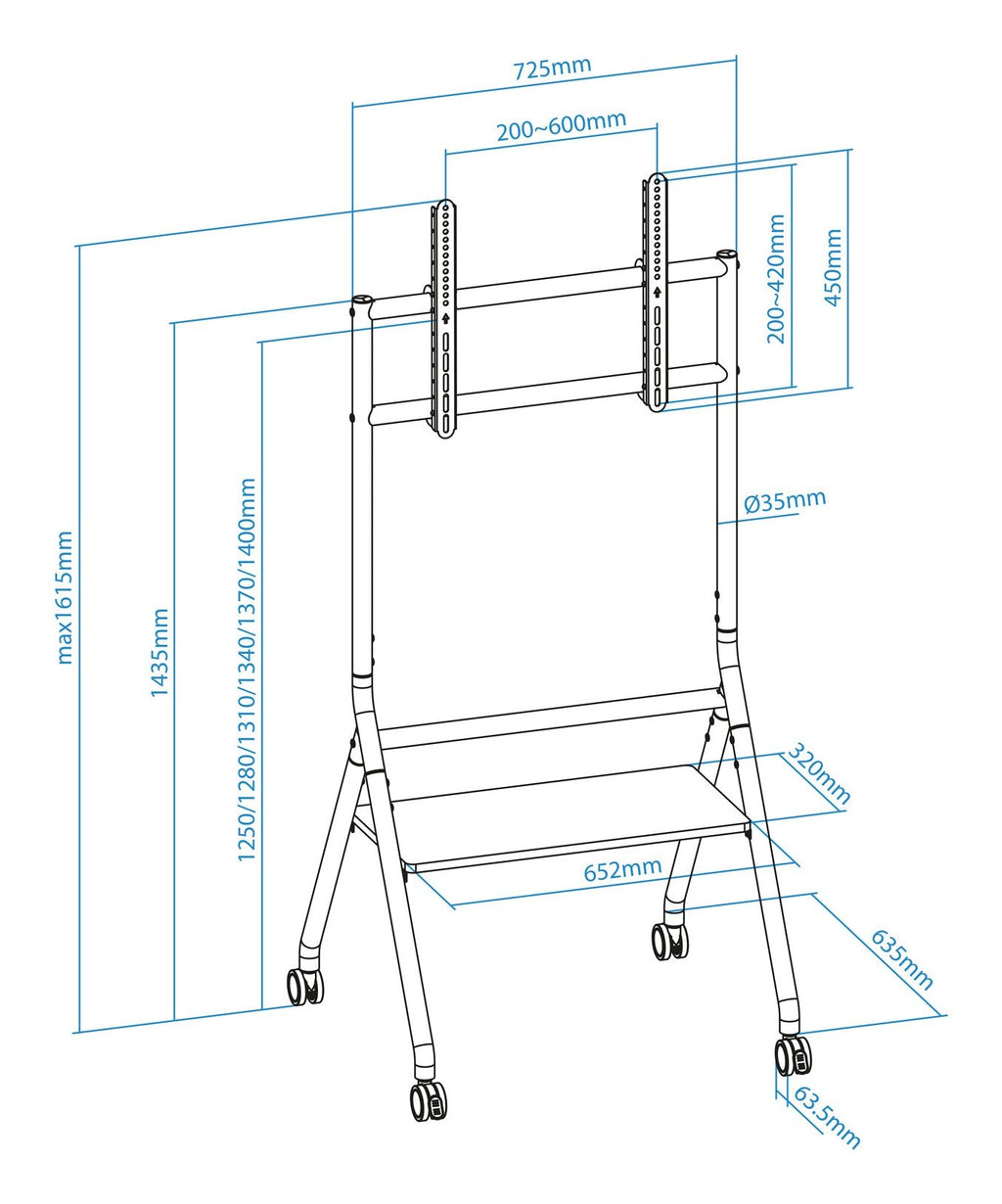 725mm
200~600mm
200~420mm
450mm
Ø35mm
max1615mm
1435mm
1250/1280/1310/1340/1370/1400mm
320mm
652mm
635mm
63.5mm