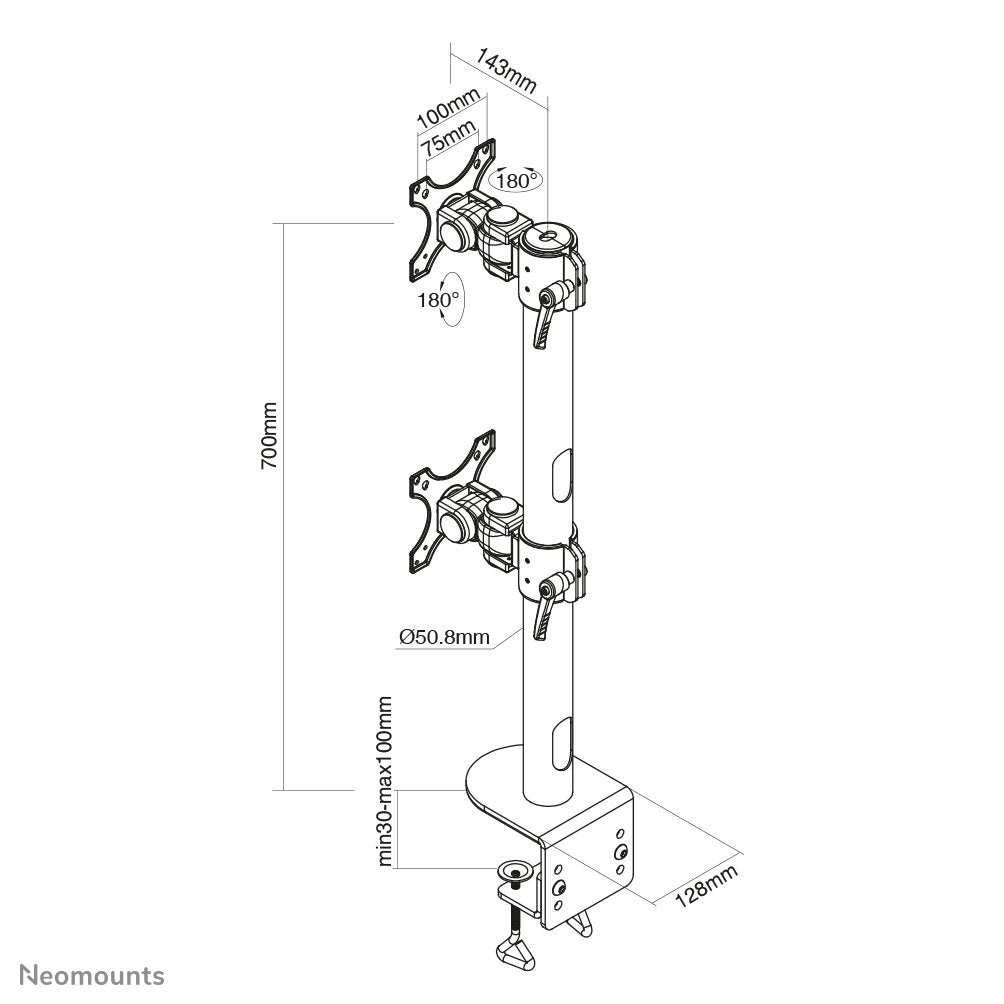 143mm
100mm
75mm
180°
180°
700mm
Ø50.8mm
min30-max100mm
128mm
Neomounts