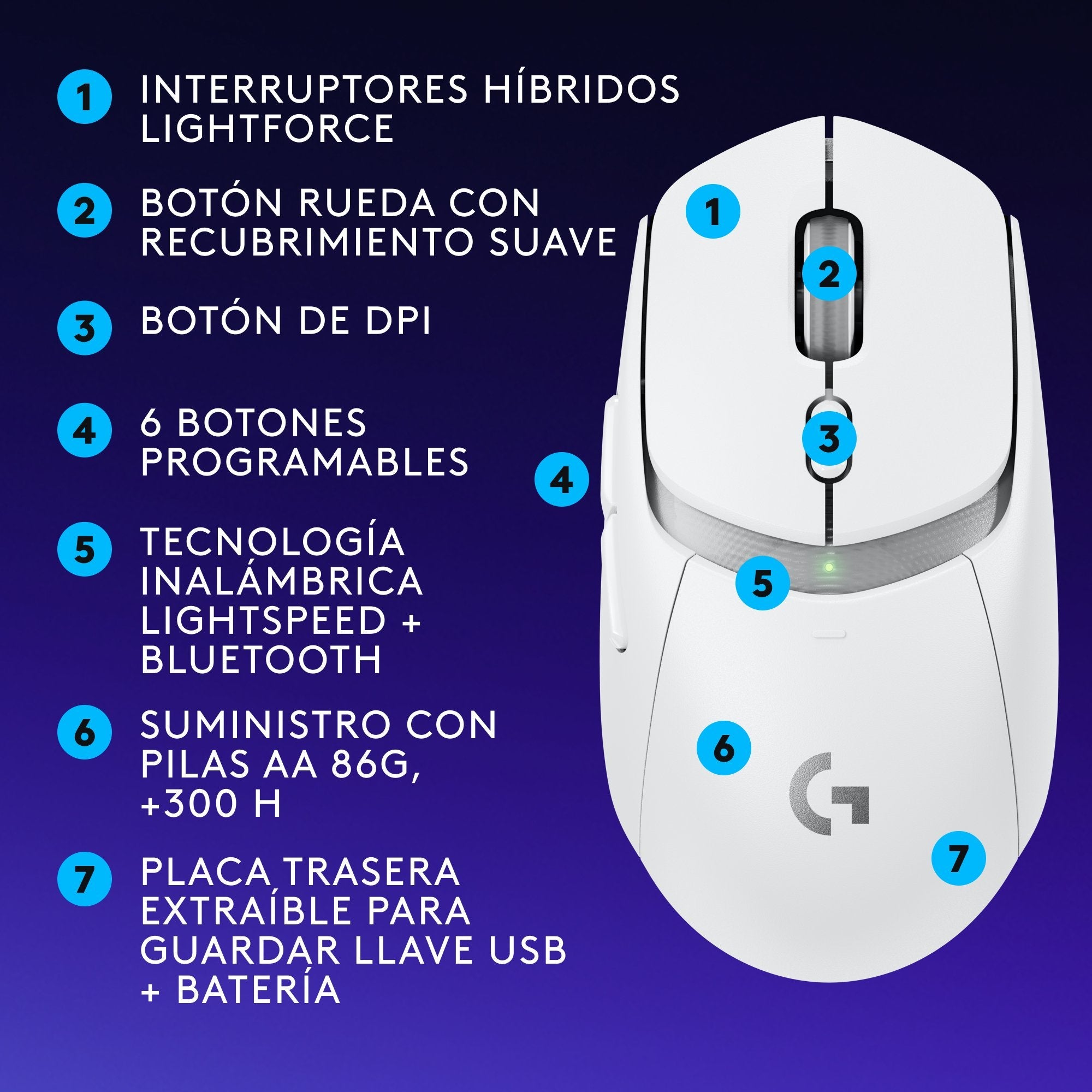 1 INTERRUPTORES HÍBRIDOS LIGHTFORCE

2 BOTÓN RUEDA CON RECUBRIMIENTO SUAVE

3 BOTÓN DE DPI

4 6 BOTONES PROGRAMABLES

5 TECNOLOGÍA INALÁMBRICA LIGHTSPEED + BLUETOOTH

6 SUMINISTRO CON PILAS AA 86G, +300 H

7 PLACA TRASERA EXTRAÍBLE PARA GUARDAR LLAVE USB + BATERÍA

1

2

3

4

5

6

G

7