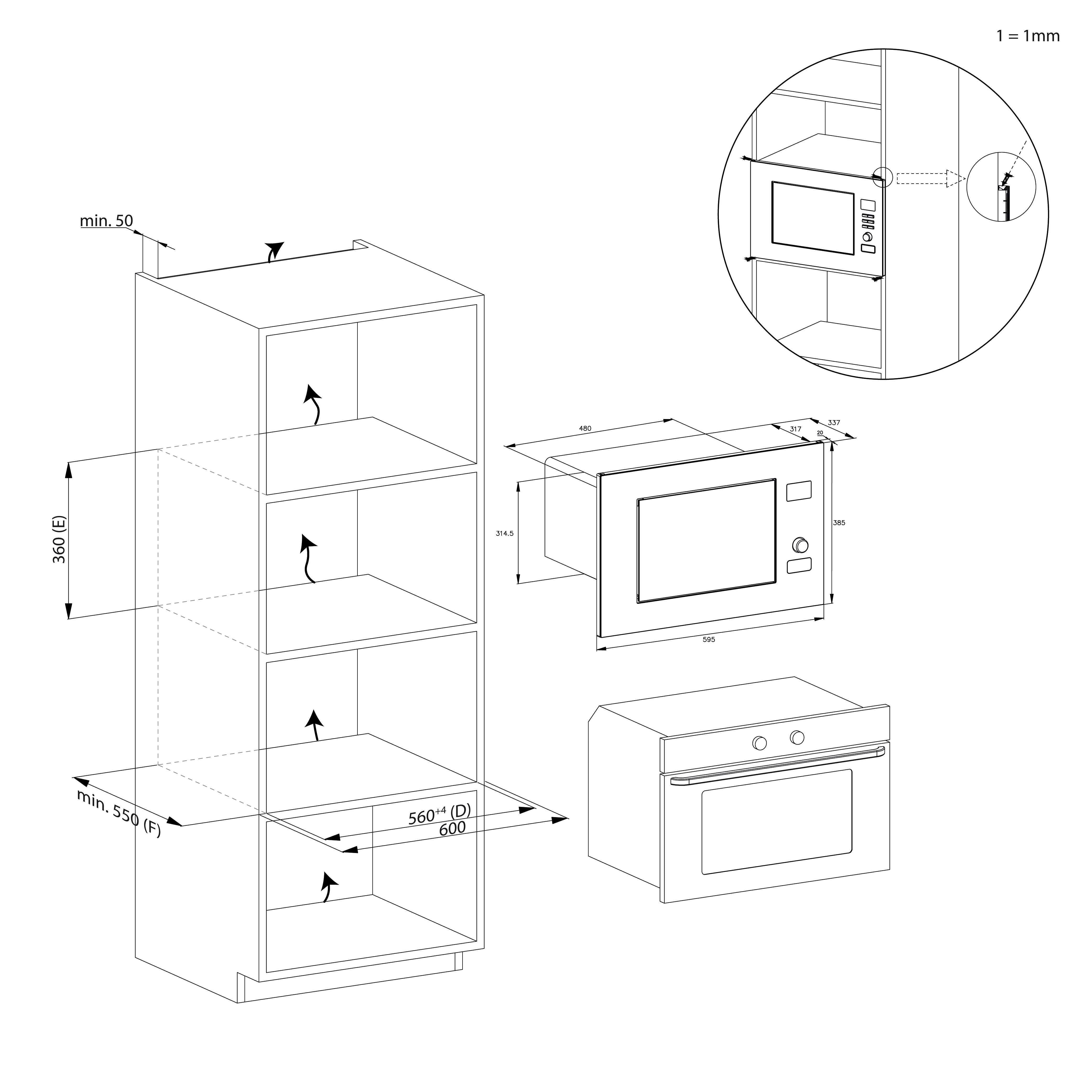 1 = 1mm

min. 50

360 (E)

min. 550 (F)

$560^{+4}$ (D)
600

480

317

337

20

314.5

385

595