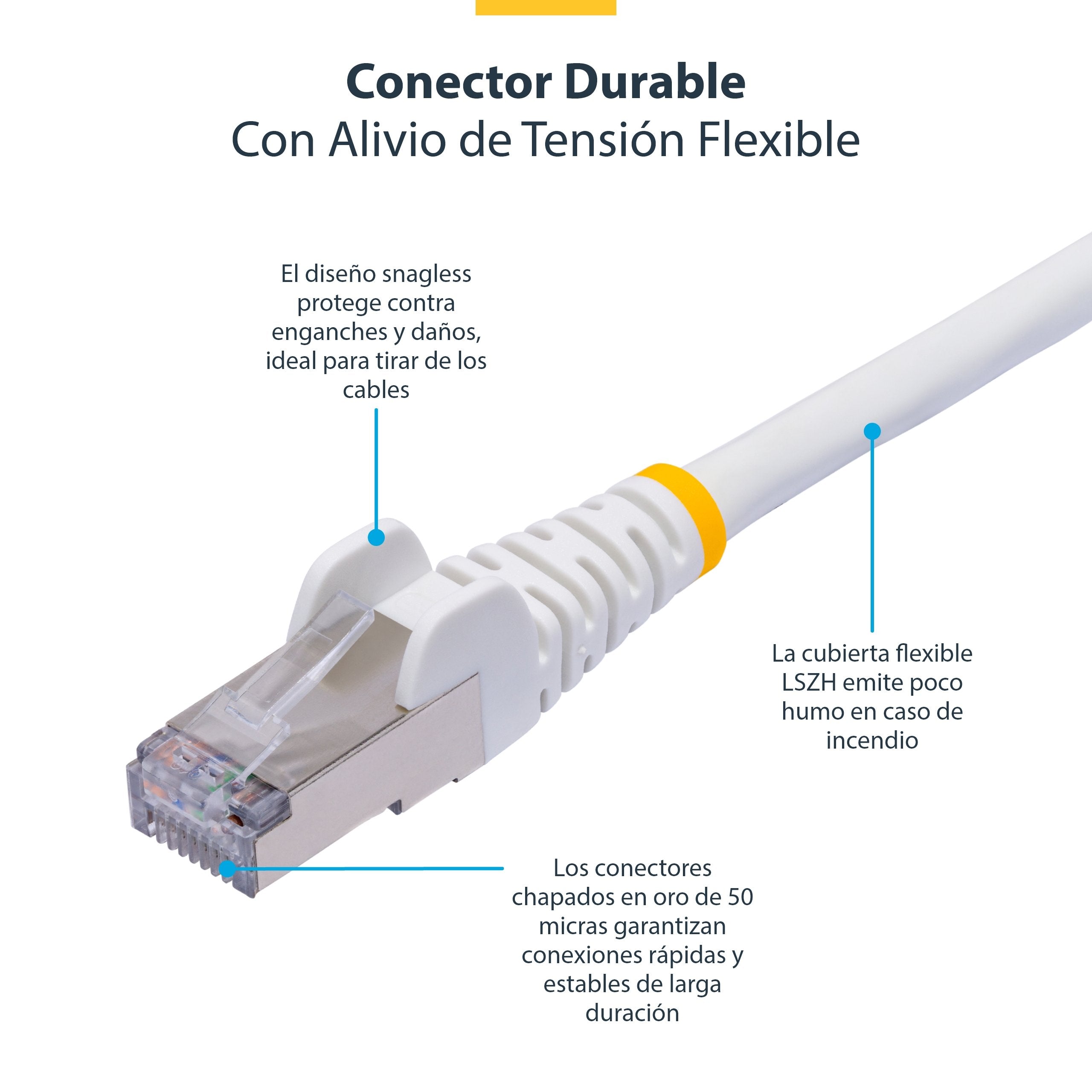 Conector Durable
Con Alivio de Tensión Flexible

El diseño snagless protege contra enganches y daños, ideal para tirar de los cables

La cubierta flexible LSZH emite poco humo en caso de incendio

Los conectores chapados en oro de 50 micras garantizan conexiones rápidas y estables de larga duración