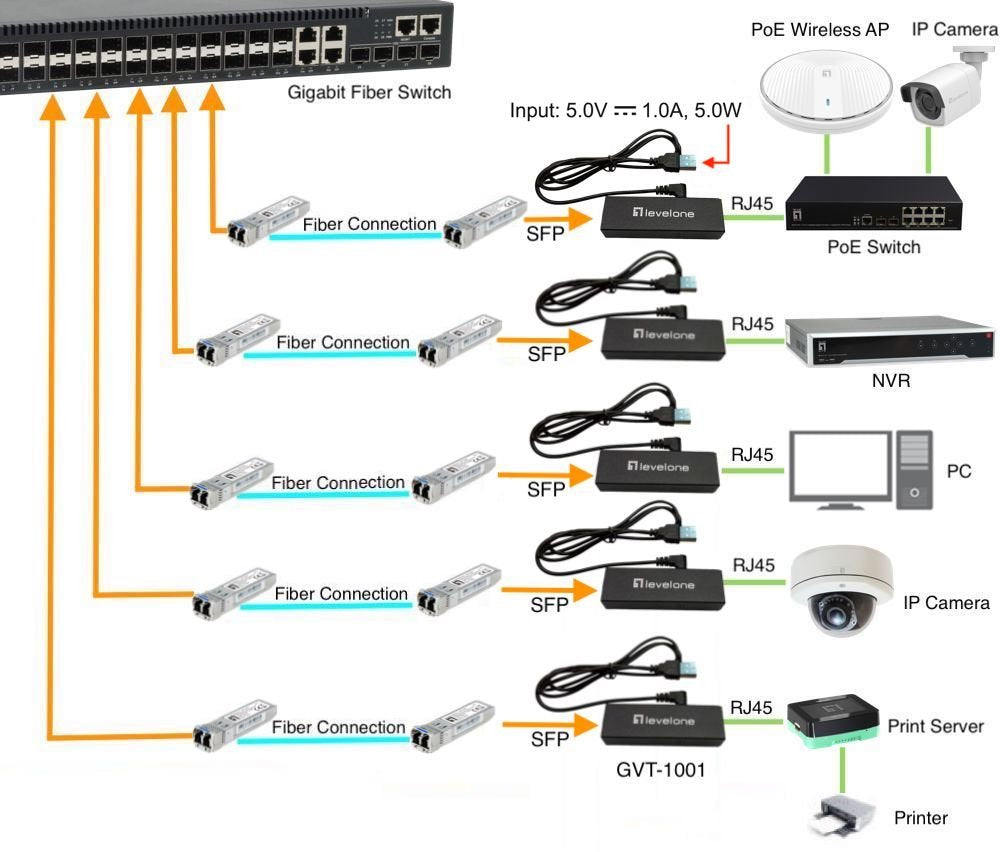 Gigabit Fiber Switch

PoE Wireless AP

IP Camera

Input: 5.0V ⎓ 1.0A, 5.0W

Fiber Connection

SFP

levelone

RJ45

PoE Switch

Fiber Connection

SFP

levelone

RJ45

NVR

Fiber Connection

SFP

levelone

RJ45

PC

Fiber Connection

SFP

levelone

RJ45

IP Camera

Fiber Connection

SFP

levelone

RJ45

Print Server

GVT-1001

Printer