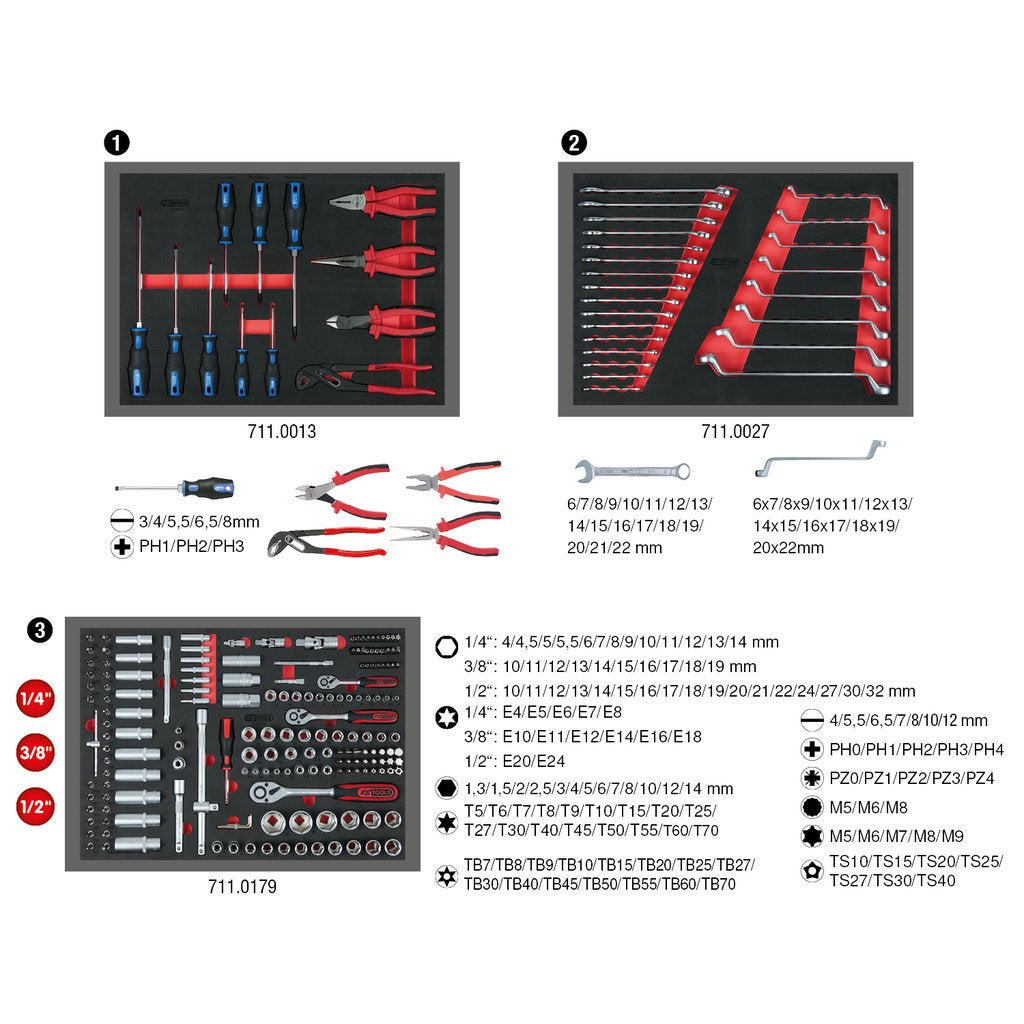 1

711.0013

3/4/5,5/6,5/8mm
PH1/PH2/PH3

2

711.0027

6/7/8/9/10/11/12/13/ 14/15/16/17/18/19/ 20/21/22 mm

6x7/8x9/10x11/12x13/ 14x15/16x17/18x19/ 20x22mm

3

1/4"
3/8"
1/2"

711.0179

1/4": 4/4,5/5/5,5/6/7/8/9/10/11/12/13/14 mm
3/8": 10/11/12/13/14/15/16/17/18/19 mm
1/2": 10/11/12/13/14/15/16/17/18/19/20/21/22/24/27/30/32 mm

1/4": E4/E5/E6/E7/E8
3/8": E10/E11/E12/E14/E16/E18
1/2": E20/E24

1,3/1,5/2/2,5/3/4/5/6/7/8/10/12/14 mm

T5/T6/T7/T8/T9/T10/T15/T20/T25/ T27/T30/T40/T45/T50/T55/T60/T70

TB7/TB8/TB9/TB10/TB15/TB20/TB25/TB27/ TB30/TB40/TB45/TB50/TB55/TB60/TB70

4/5,5/6,5/7/8/10/12 mm
PH0/PH1/PH2/PH3/PH4
PZ0/PZ1/PZ2/PZ3/PZ4
M5/M6/M8
M5/M6/M7/M8/M9
TS10/TS15/TS20/TS25/ TS27/TS30/TS40